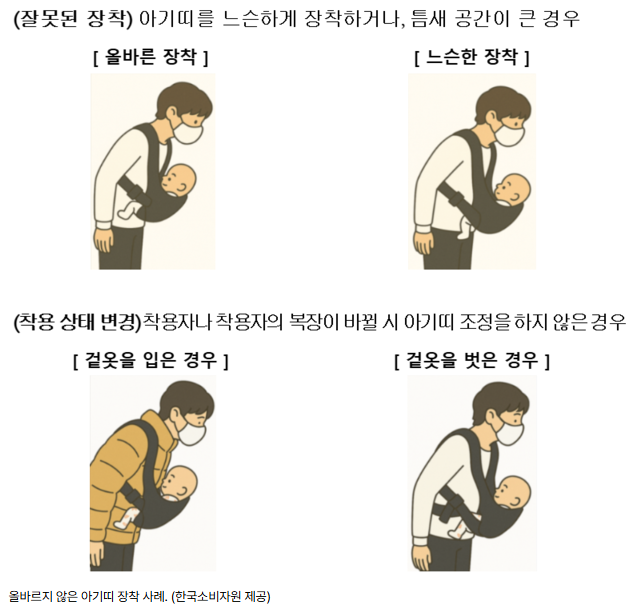 (잘못된 장착) 아기띠를 느슨하게 장착하거나, 틈새 공간이 큰 경우

[ 올바른 장착 ]

[ 느슨한 장착 ]

(착용 상태 변경)착용자나 착용자의 복장이 바뀔 시 아기띠 조정을 하지 않은 경우

[ 겉옷을 입은 경우 ]

[ 겉옷을 벗은 경우 ]

올바르지 않은 아기띠 장착 사례. (한국소비자원 제공)