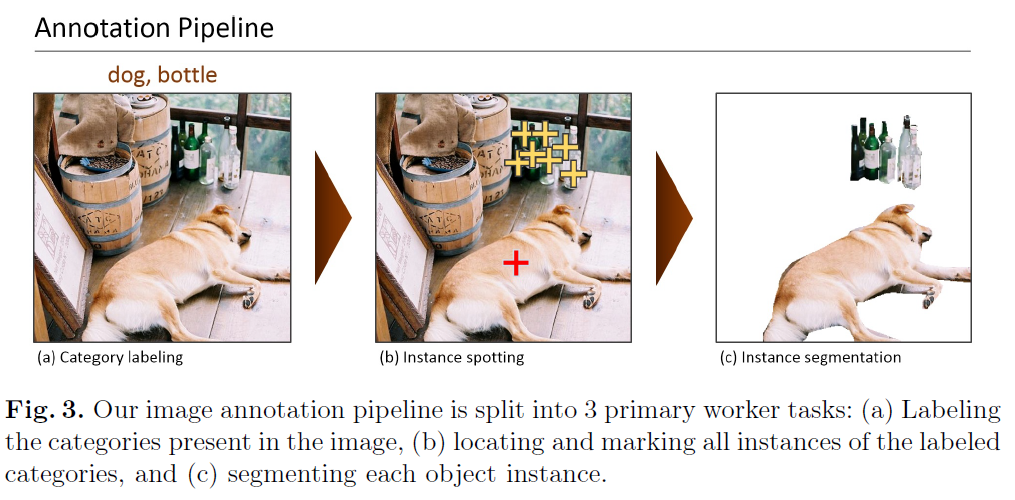 Annotation Pipeline

dog, bottle

(a) Category labeling

(b) Instance spotting

(c) Instance segmentation

**Fig. 3.** Our image annotation pipeline is split into 3 primary worker tasks: (a) Labeling the categories present in the image, (b) locating and marking all instances of the labeled categories, and (c) segmenting each object instance.