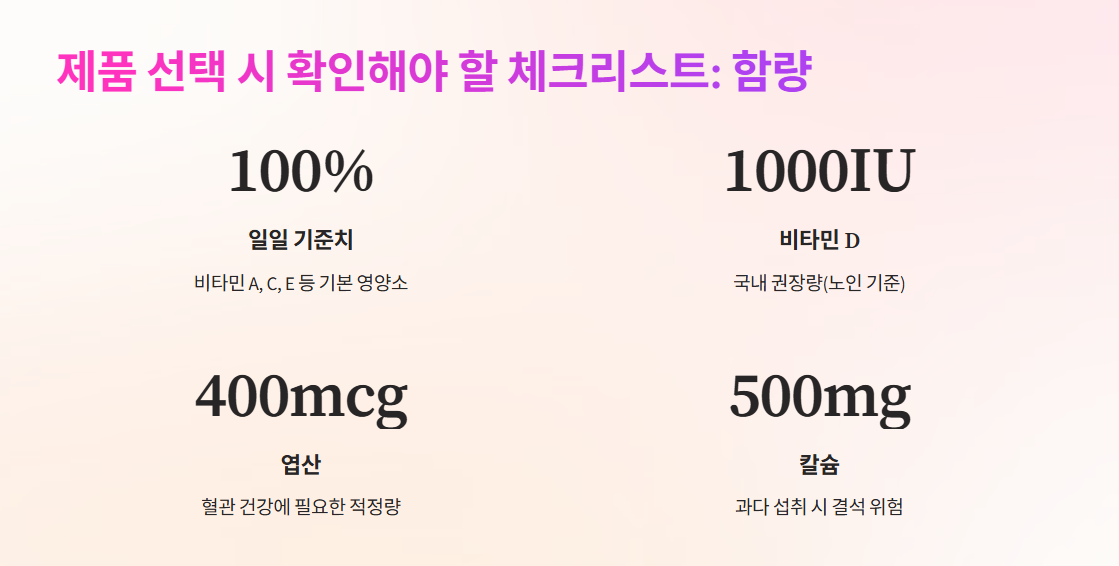 제품 선택 시 확인해야 할 체크리스트: 함량

100%

일일 기준치

비타민 A, C, E 등 기본 영양소

1000IU

비타민 D

국내 권장량(노인 기준)

400mcg

엽산

혈관 건강에 필요한 적정량

500mg

칼슘

과다 섭취 시 결석 위험