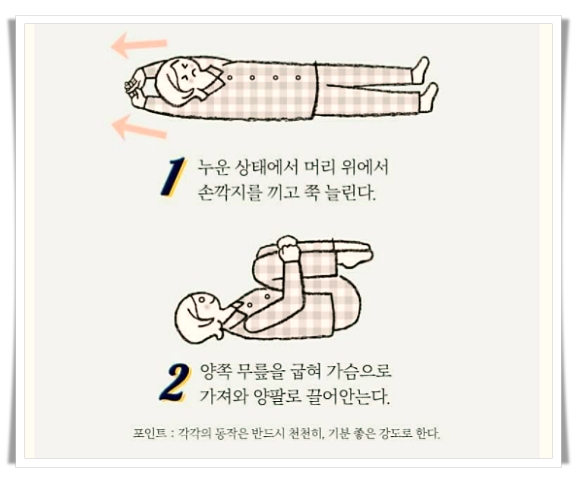 1 누운 상태에서 머리 위에서 손깍지를 끼고 쭉 늘린다.

2 양쪽 무릎을 굽혀 가슴으로 가져와 양팔로 끌어안는다.

포인트 : 각각의 동작은 반드시 천천히, 기분 좋은 강도로 한다.