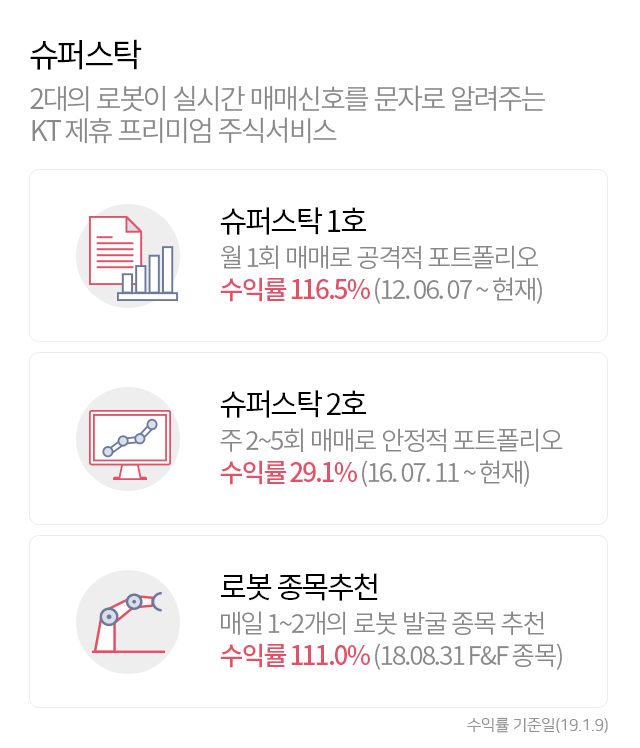 슈퍼스탁

2대의 로봇이 실시간 매매신호를 문자로 알려주는 KT 제휴 프리미엄 주식서비스

슈퍼스탁 1호
월 1회 매매로 공격적 포트폴리오
수익률 116.5% (12. 06. 07 ~ 현재)

슈퍼스탁 2호
주 2~5회 매매로 안정적 포트폴리오
수익률 29.1% (16. 07. 11 ~ 현재)

로봇 종목추천
매일 1~2개의 로봇 발굴 종목 추천
수익률 111.0% (18.08.31 F&F 종목)

수익률 기준일(19.1.9)