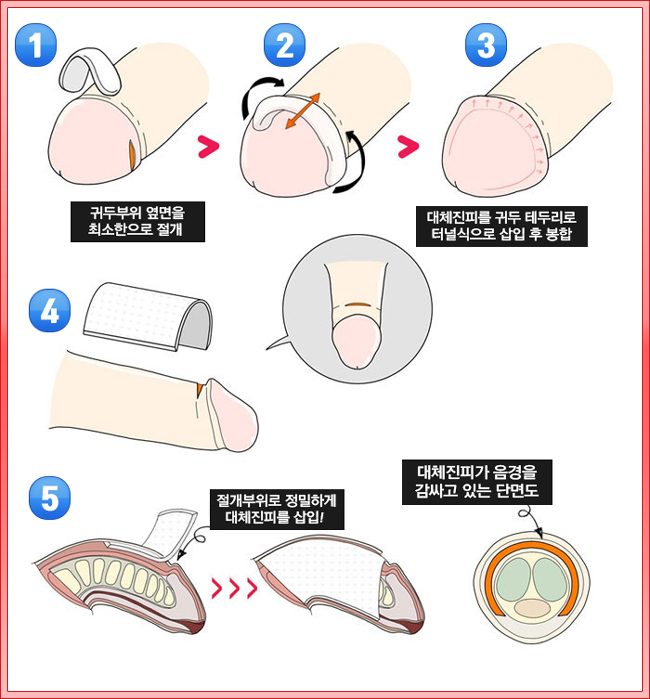 1

2

3

귀두부위 옆면을 최소한으로 절개

대체진피를 귀두 테두리로 터널식으로 삽입 후 봉합

4

5

절개부위로 정밀하게 대체진피를 삽입!

대체진피가 음경을 감싸고 있는 단면도