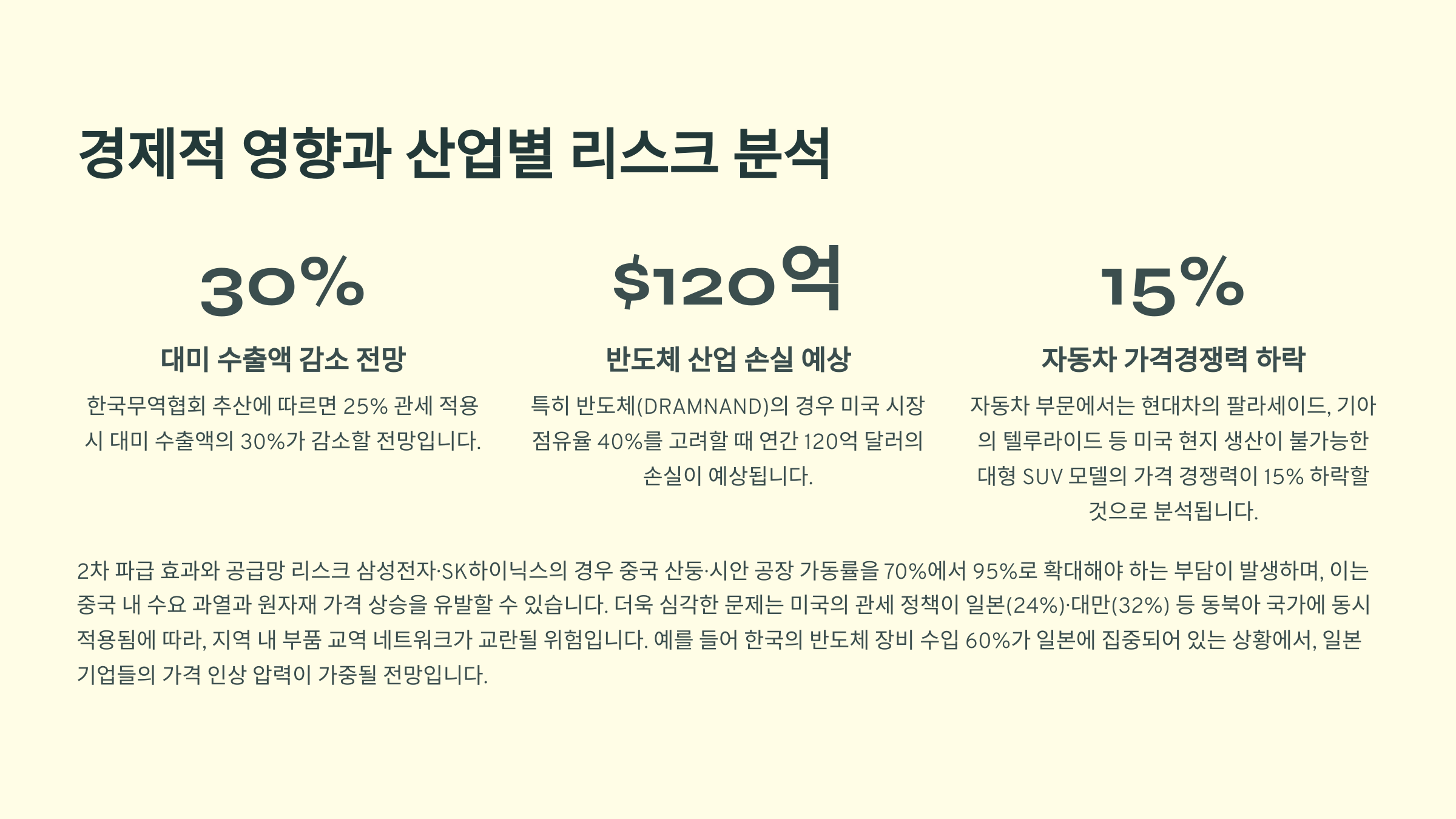 경제적 영향과 산업별 리스크 분석

30%

대미 수출액 감소 전망

한국무역협회 추산에 따르면 25% 관세 적용 시 대미 수출액의 30%가 감소할 전망입니다.

$120억

반도체 산업 손실 예상

특히 반도체(DRAMNAND)의 경우 미국 시장 점유율 40%를 고려할 때 연간 120억 달러의 손실이 예상됩니다.

15%

자동차 가격경쟁력 하락

자동차 부문에서는 현대차의 팔라세이드, 기아의 텔루라이드 등 미국 현지 생산이 불가능한 대형 SUV 모델의 가격 경쟁력이 15% 하락할 것으로 분석됩니다.

2차 파급 효과와 공급망 리스크 삼성전자·SK하이닉스의 경우 중국 산둥·시안 공장 가동률을 70%에서 95%로 확대해야 하는 부담이 발생하며, 이는 중국 내 수요 과열과 원자재 가격 상승을 유발할 수 있습니다. 더욱 심각한 문제는 미국의 관세 정책이 일본(24%)·대만(32%) 등 동북아 국가에 동시 적용됨에 따라, 지역 내 부품 교역 네트워크가 교란될 위험입니다. 예를 들어 한국의 반도체 장비 수입 60%가 일본에 집중되어 있는 상황에서, 일본 기업들의 가격 인상 압력이 가중될 전망입니다.