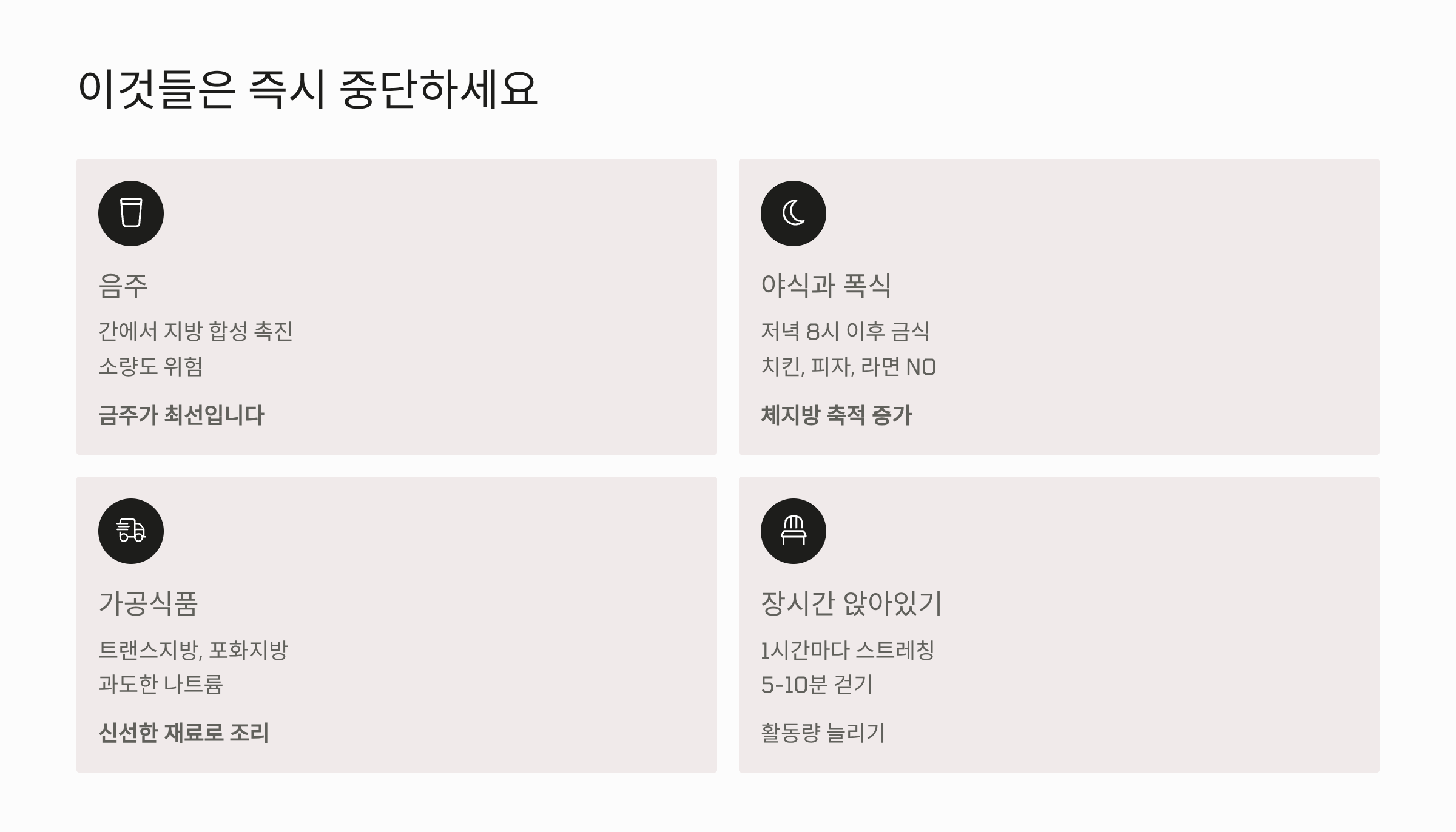 이것들은 즉시 중단하세요

음주

간에서 지방 합성 촉진
소량도 위험

금주가 최선입니다

야식과 폭식

저녁 8시 이후 금식
치킨, 피자, 라면 NO

체지방 축적 증가

가공식품

트랜스지방, 포화지방
과도한 나트륨

신선한 재료로 조리

장시간 앉아있기

1시간마다 스트레칭
5-10분 걷기

활동량 늘리기