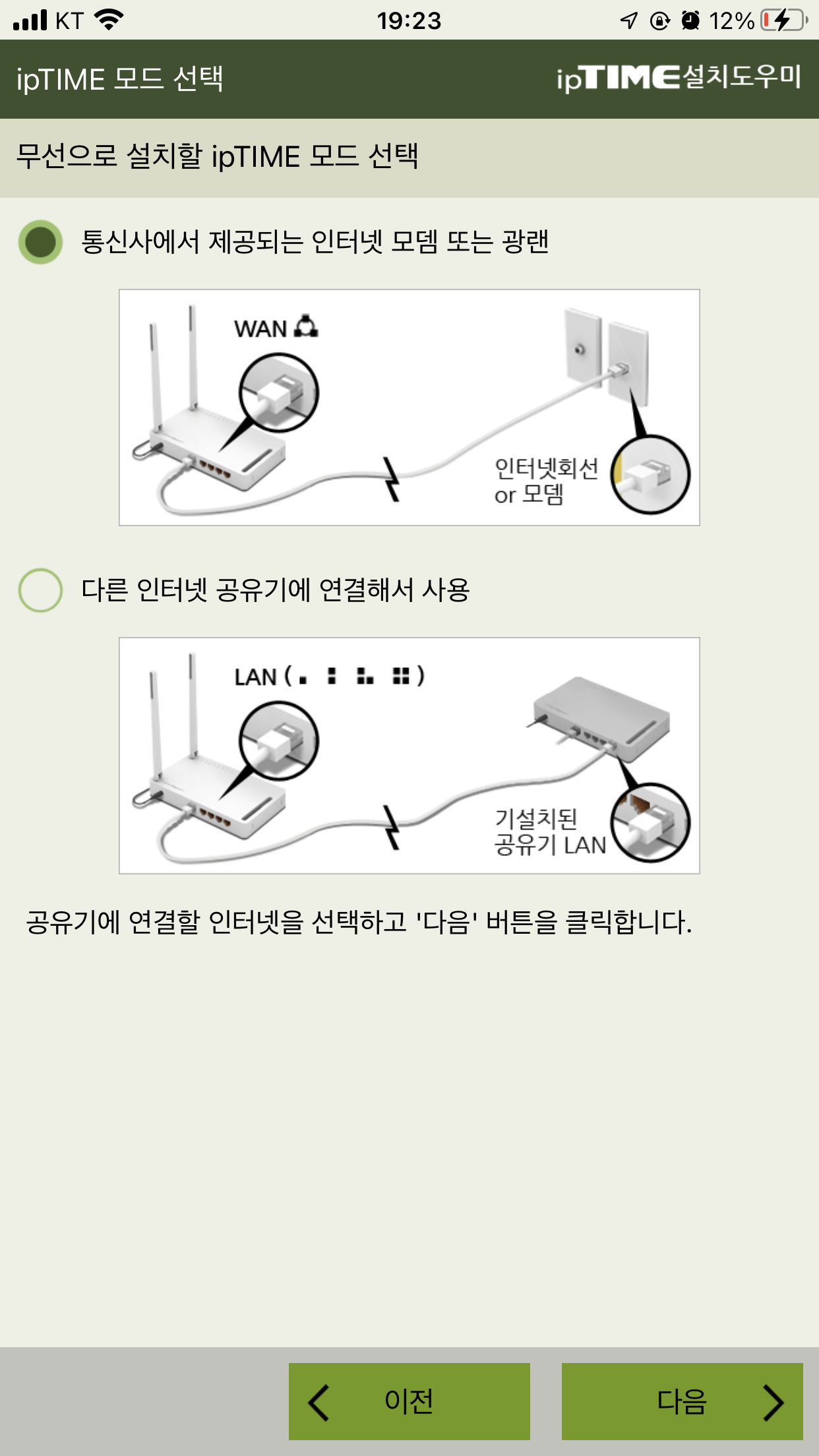 KT 19:23 12%

ipTIME 모드 선택 ipTIME설치도우미

무선으로 설치할 ipTIME 모드 선택

통신사에서 제공되는 인터넷 모뎀 또는 광랜

WAN

인터넷회선 or 모뎀

다른 인터넷 공유기에 연결해서 사용

LAN ( )

기설치된 공유기 LAN

공유기에 연결할 인터넷을 선택하고 '다음' 버튼을 클릭합니다.

이전

다음