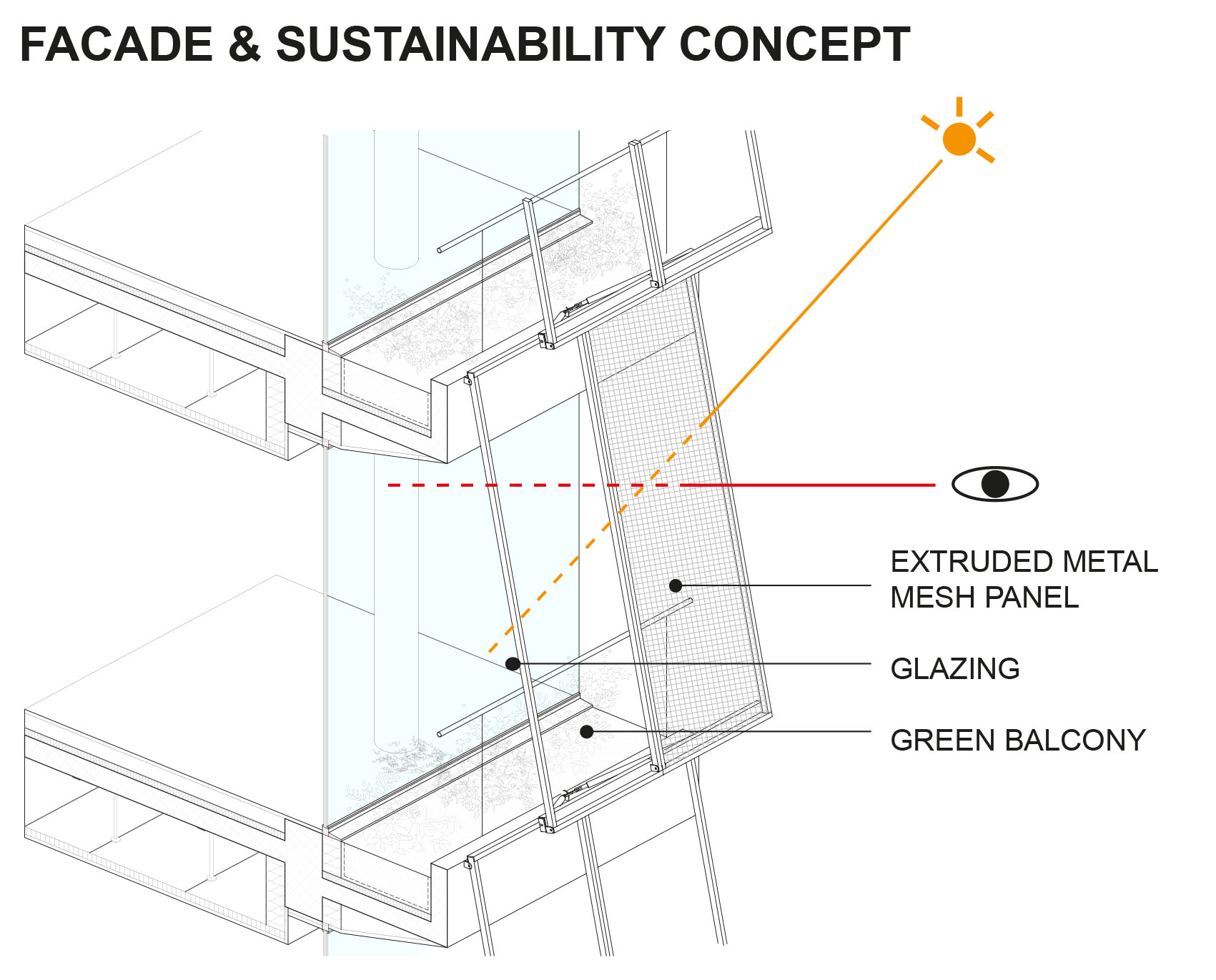 FACADE & SUSTAINABILITY CONCEPT

EXTRUDED METAL MESH PANEL

GLAZING

GREEN BALCONY