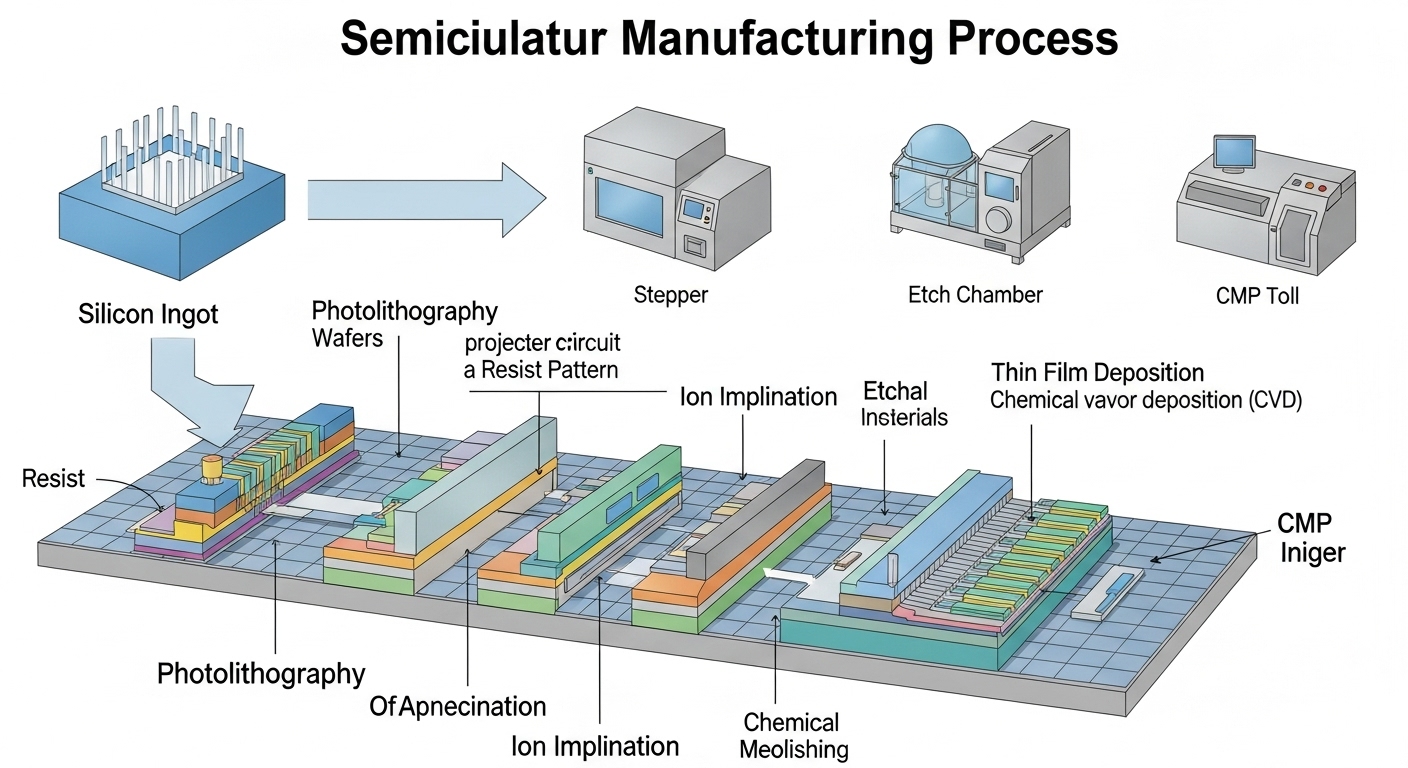 Semiciulatur Manufacturing Process

Silicon Ingot

Stepper

Etch Chamber

CMP Toll

Photolithography Wafers

projecter circuit a Resist Pattern

Ion Implination

Etchal Insterials

Thin Film Deposition
Chemical vavor deposition (CVD)

Resist

CMP Iniger

Photolithography

Of Apnecination

Ion Implination

Chemical Meolishing