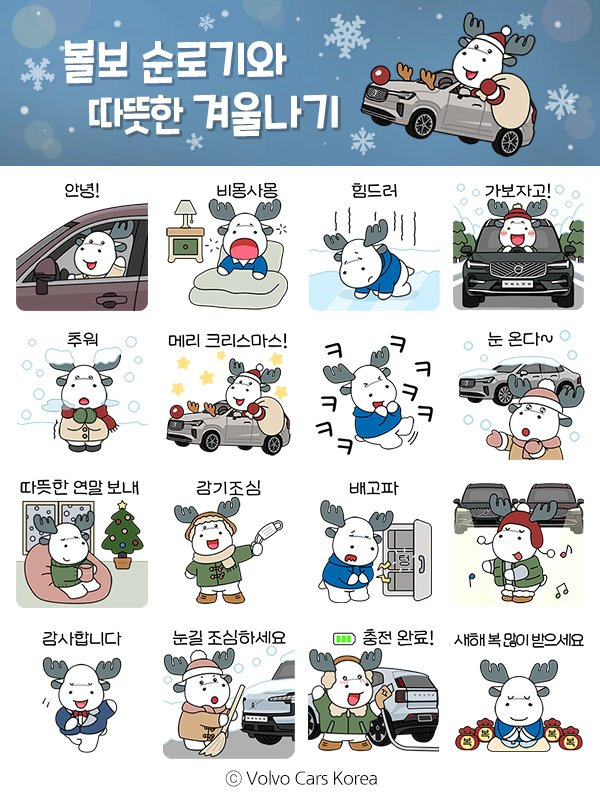 볼보 순로기와
따뜻한 겨울나기

안녕!

비몽사몽

힘드러

가보자고!

VOLVO

추워

메리 크리스마스!

ㅋ ㅋ ㅋ ㅋ ㅋ ㅋ ㅋ ㅋ ㅋ

눈 온다~

따뜻한 연말 보내

감기조심

배고파

텅

감사합니다

눈길 조심하세요

충전 완료!

새해 복 많이 받으세요

복 복 복 복

© Volvo Cars Korea