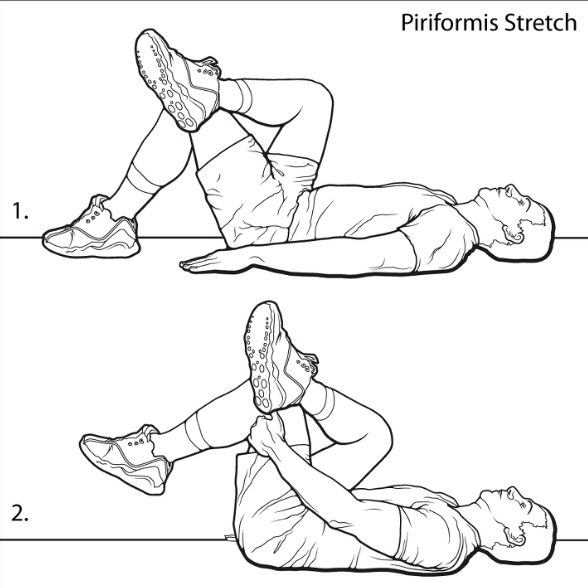 Piriformis Stretch

1.

2.