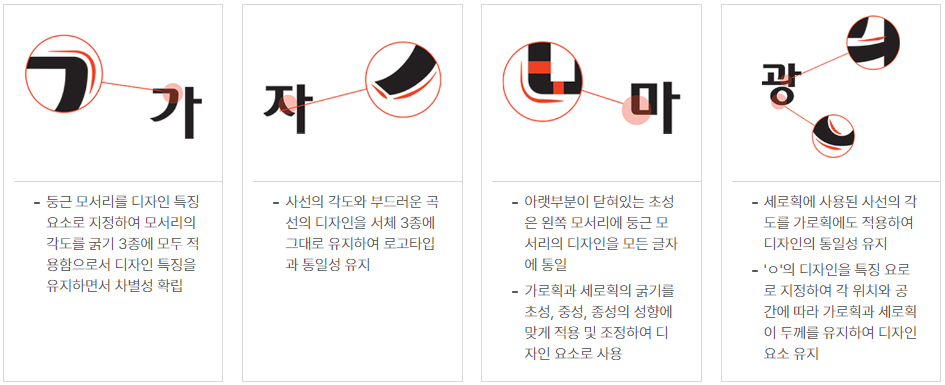 가

- 둥근 모서리를 디자인 특징 요소로 지정하여 모서리의 각도를 굵기 3종에 모두 적용함으로서 디자인 특징을 유지하면서 차별성 확립

자

- 사선의 각도와 부드러운 곡선의 디자인을 서체 3종에 그대로 유지하여 로고타입과 통일성 유지

마

- 아랫부분이 닫혀있는 초성은 왼쪽 모서리에 둥근 모서리의 디자인을 모든 글자에 통일
- 가로획과 세로획의 굵기를 초성, 중성, 종성의 성향에 맞게 적용 및 조정하여 디자인 요소로 사용

광

- 세로획에 사용된 사선의 각도를 가로획에도 적용하여 디자인의 통일성 유지
- 'ㅇ'의 디자인을 특징 요로로 지정하여 각 위치와 공간에 따라 가로획과 세로획이 두께를 유지하여 디자인 요소 유지