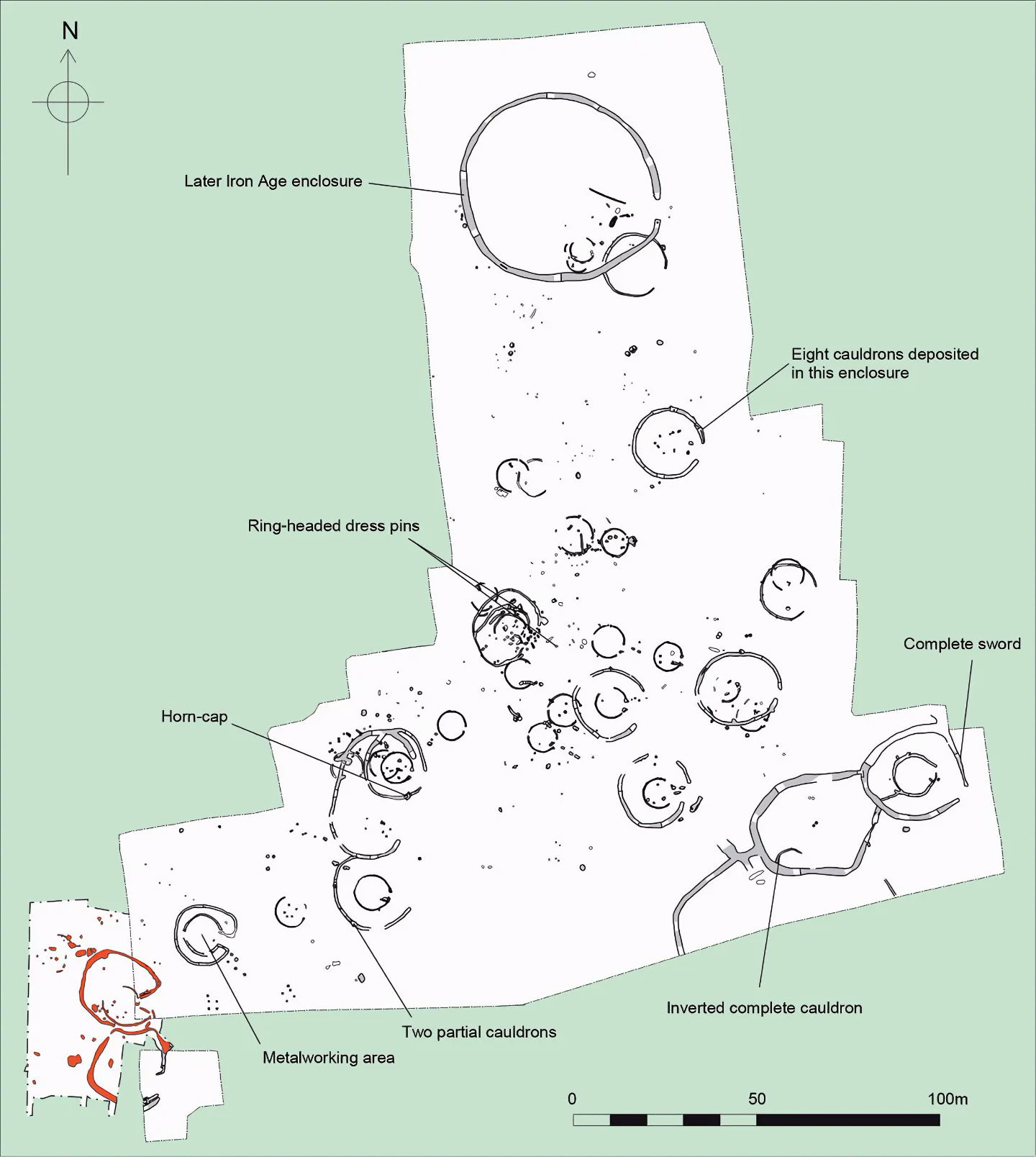 N

Later Iron Age enclosure

Eight cauldrons deposited in this enclosure

Ring-headed dress pins

Complete sword

Horn-cap

Inverted complete cauldron

Two partial cauldrons

Metalworking area

0 50 100m