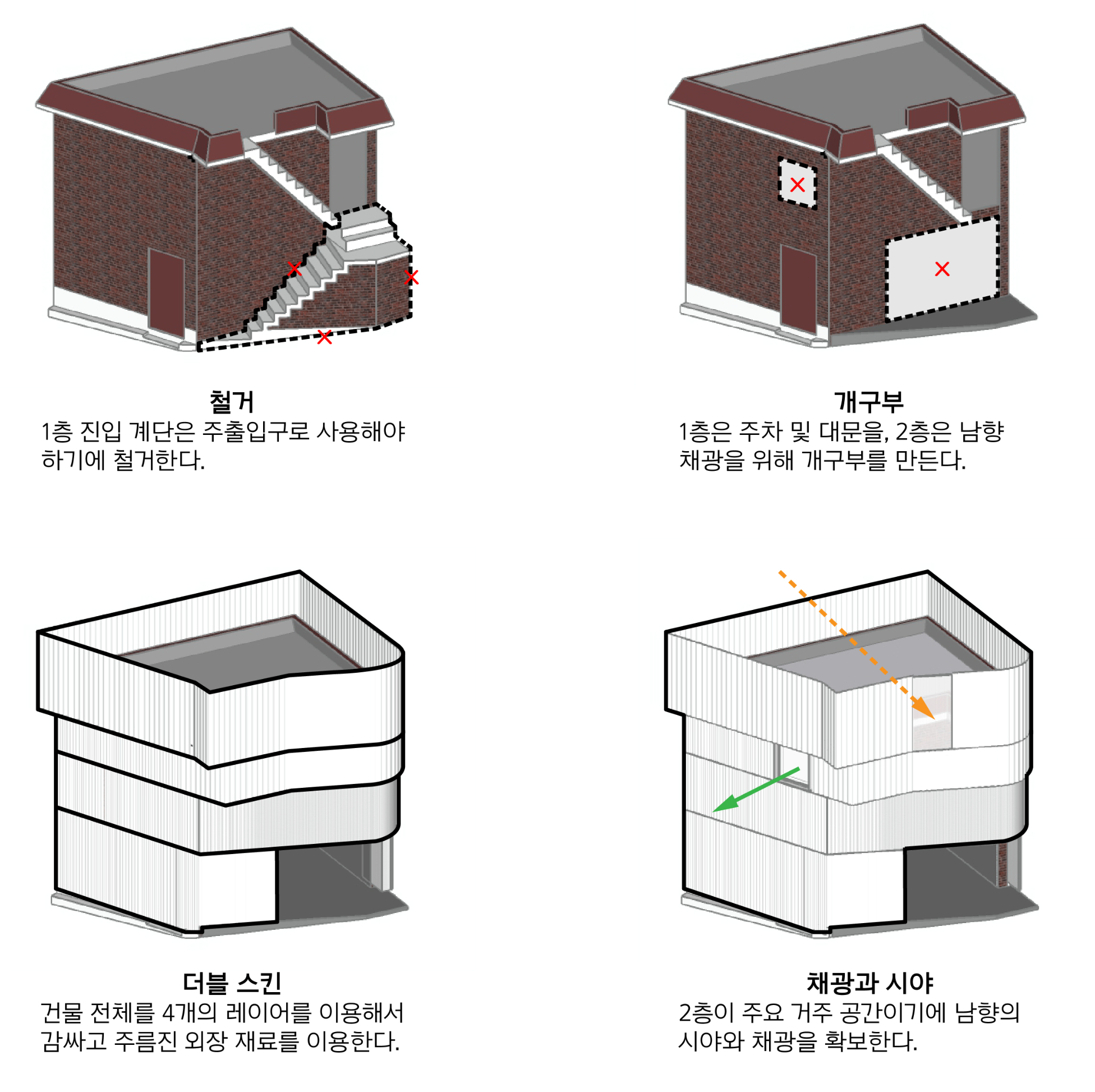 철거
1층 진입 계단은 주출입구로 사용해야 하기에 철거한다.

개구부
1층은 주차 및 대문을, 2층은 남향 채광을 위해 개구부를 만든다.

더블 스킨
건물 전체를 4개의 레이어를 이용해서 감싸고 주름진 외장 재료를 이용한다.

채광과 시야
2층이 주요 거주 공간이기에 남향의 시야와 채광을 확보한다.