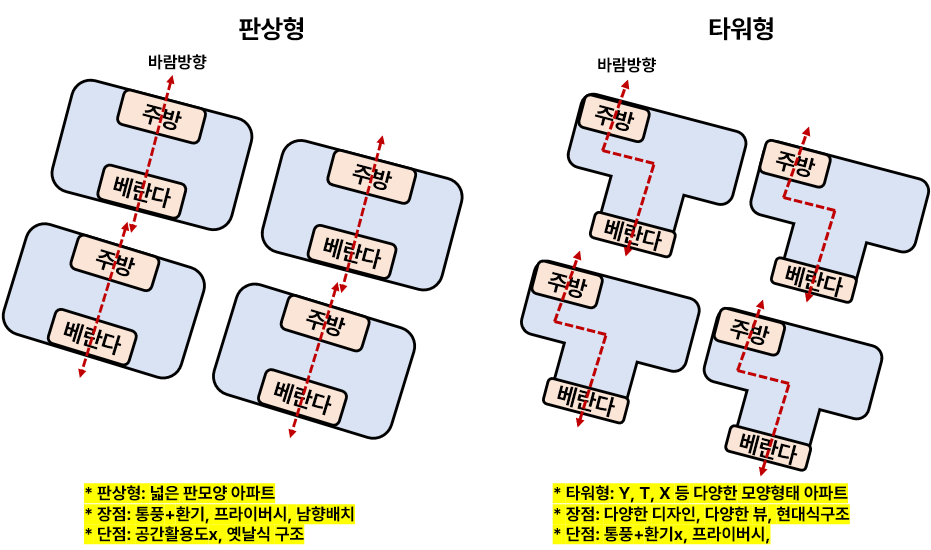 판상형

바람방향

주방

베란다

주방

베란다

주방

베란다

주방

베란다

* 판상형: 넓은 판모양 아파트
* 장점: 통풍+환기, 프라이버시, 남향배치
* 단점: 공간활용도x, 옛날식 구조

타워형

바람방향

주방

베란다

주방

베란다

주방

베란다

주방

베란다

* 타워형: Y, T, X 등 다양한 모양형태 아파트
* 장점: 다양한 디자인, 다양한 뷰, 현대식구조
* 단점: 통풍+환기x, 프라이버시,