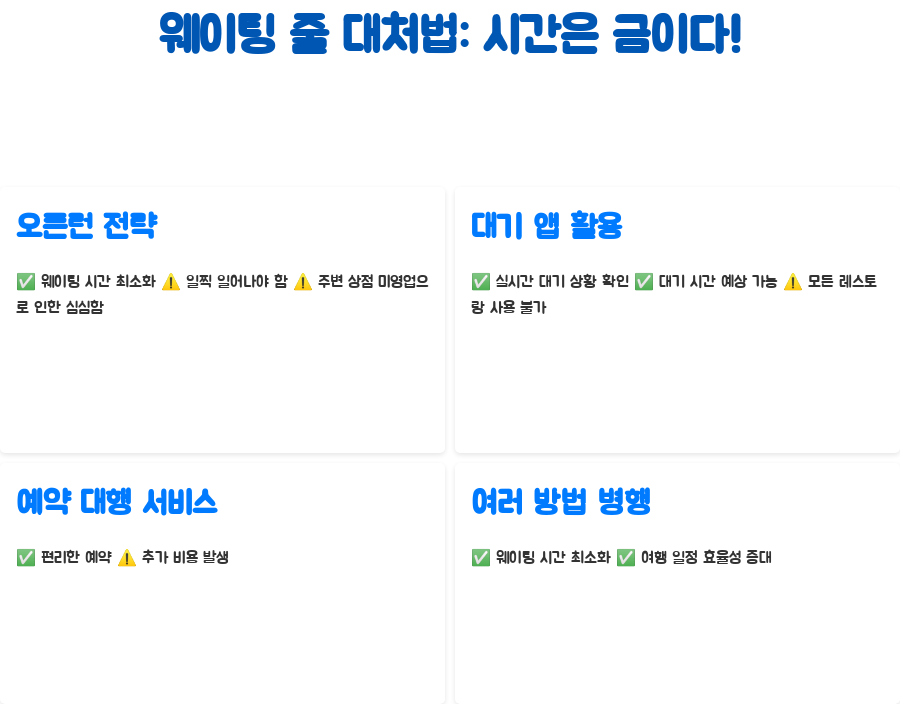 웨이팅 줄 대처법: 시간은 금이다!

오픈런 전략

✅ 웨이팅 시간 최소화 ⚠️ 일찍 일어나야 함 ⚠️ 주변 상점 미영업으로 인한 심심함

대기 앱 활용

✅ 실시간 대기 상황 확인 ✅ 대기 시간 예상 가능 ⚠️ 모든 레스토랑 사용 불가

예약 대행 서비스

✅ 편리한 예약 ⚠️ 추가 비용 발생

여러 방법 병행

✅ 웨이팅 시간 최소화 ✅ 여행 일정 효율성 증대