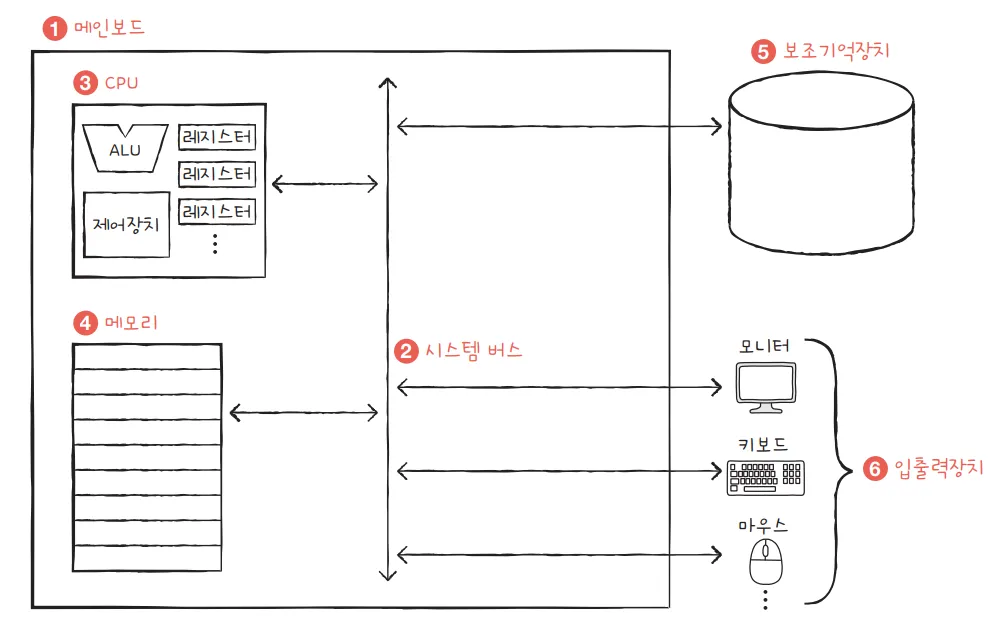 1 메인보드

3 CPU

ALU

레지스터

레지스터

레지스터

⋮

제어장치

4 메모리

2 시스템 버스

5 보조기억장치

모니터

키보드

마우스

⋮

6 입출력장치