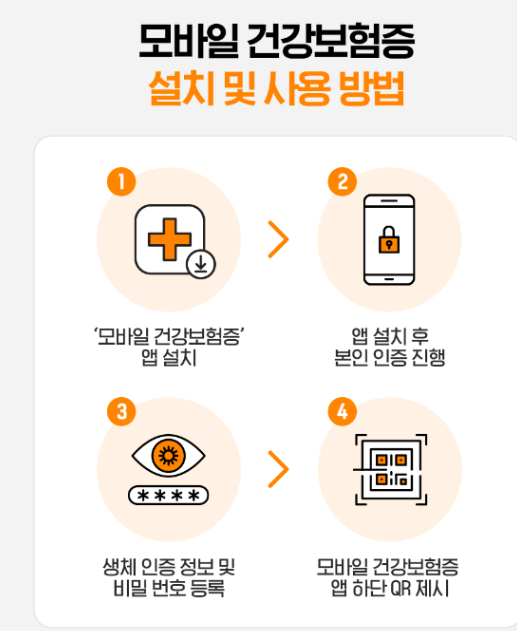 모바일 건강보험증
설치 및 사용 방법

1
'모바일 건강보험증' 앱 설치

2
앱 설치 후 본인 인증 진행

3
****
생체 인증 정보 및 비밀 번호 등록

4
모바일 건강보험증 앱 하단 QR 제시