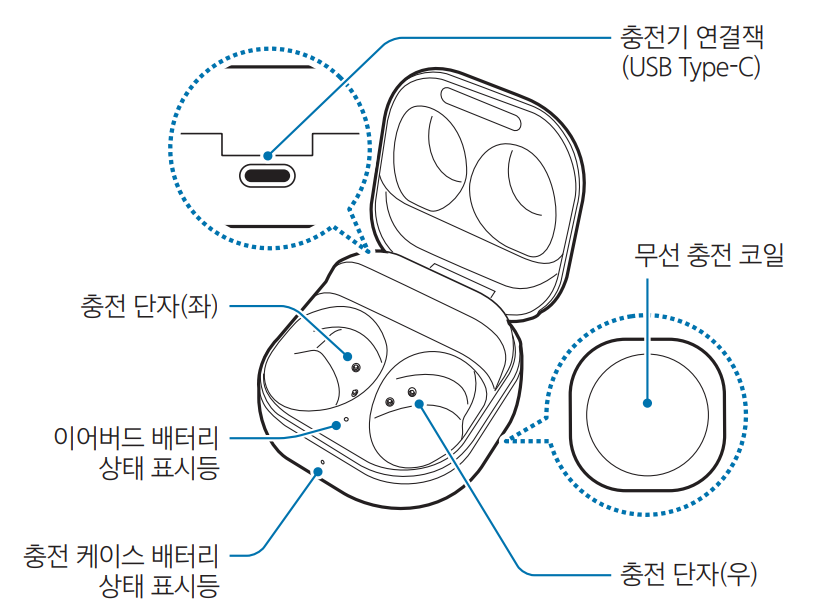 충전기 연결잭
(USB Type-C)

무선 충전 코일

충전 단자(좌)

이어버드 배터리
상태 표시등

충전 케이스 배터리
상태 표시등

충전 단자(우)