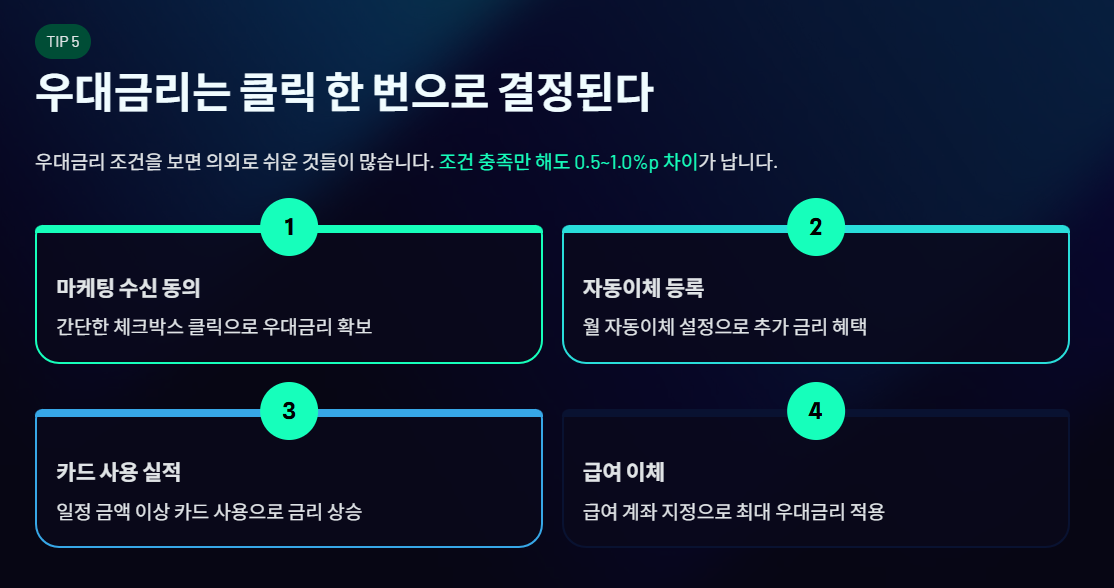 TIP 5

우대금리는 클릭 한 번으로 결정된다

우대금리 조건을 보면 의외로 쉬운 것들이 많습니다. 조건 충족만 해도 0.5~1.0%p 차이가 납니다.

1

마케팅 수신 동의

간단한 체크박스 클릭으로 우대금리 확보

2

자동이체 등록

월 자동이체 설정으로 추가 금리 혜택

3

카드 사용 실적

일정 금액 이상 카드 사용으로 금리 상승

4

급여 이체

급여 계좌 지정으로 최대 우대금리 적용