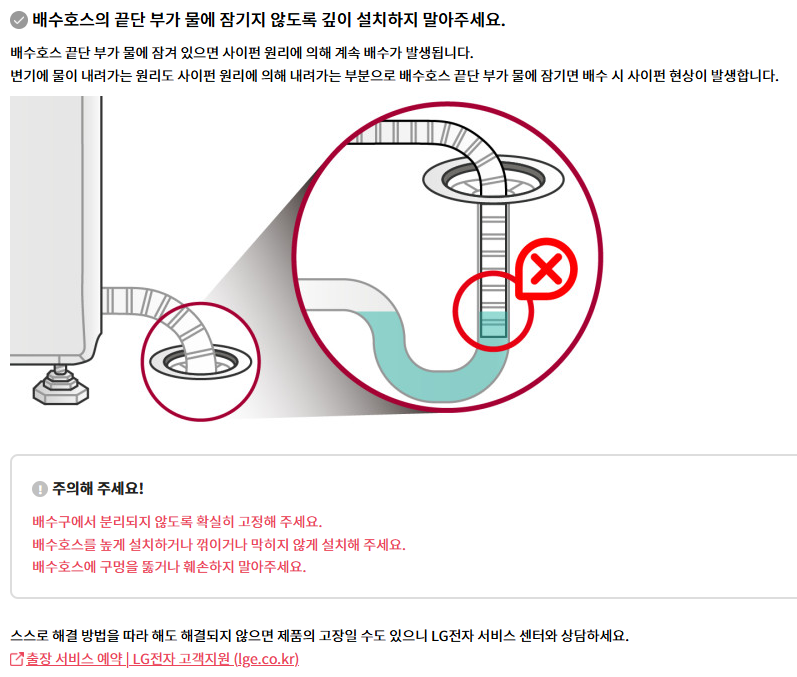 배수호스의 끝단 부가 물에 잠기지 않도록 깊이 설치하지 말아주세요.

배수호스 끝단 부가 물에 잠겨 있으면 사이펀 원리에 의해 계속 배수가 발생됩니다.
변기에 물이 내려가는 원리도 사이펀 원리에 의해 내려가는 부분으로 배수호스 끝단 부가 물에 잠기면 배수 시 사이펀 현상이 발생합니다.

주의해 주세요!

배수구에서 분리되지 않도록 확실히 고정해 주세요.
배수호스를 높게 설치하거나 꺾이거나 막히지 않게 설치해 주세요.
배수호스에 구멍을 뚫거나 훼손하지 말아주세요.

스스로 해결 방법을 따라 해도 해결되지 않으면 제품의 고장일 수도 있으니 LG전자 서비스 센터와 상담하세요.
출장 서비스 예약 | LG전자 고객지원 (lge.co.kr)