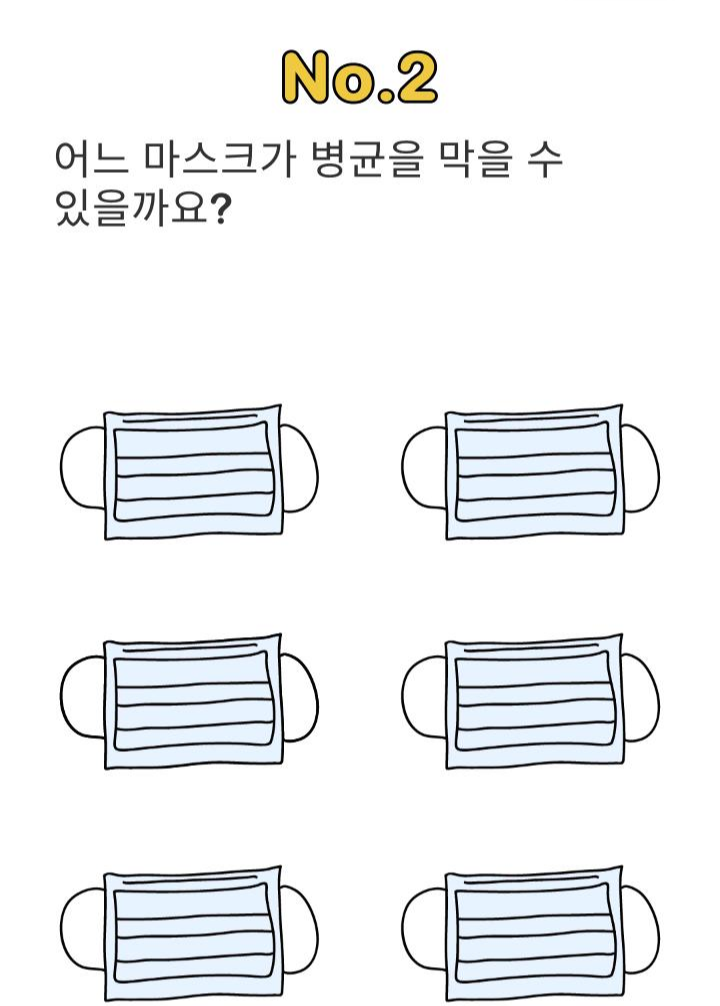 No.2

어느 마스크가 병균을 막을 수 있을까요?