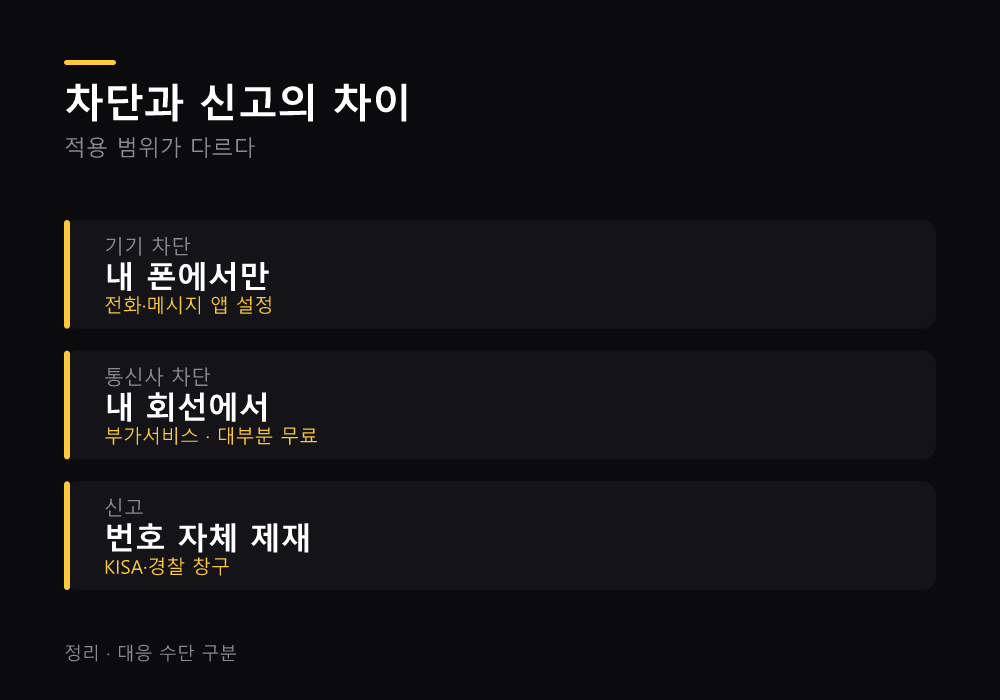 차단과 신고의 차이
적용 범위가 다르다

기기 차단
내 폰에서만
전화·메시지 앱 설정

통신사 차단
내 회선에서
부가서비스 · 대부분 무료

신고
번호 자체 제재
KISA·경찰 창구

정리 · 대응 수단 구분