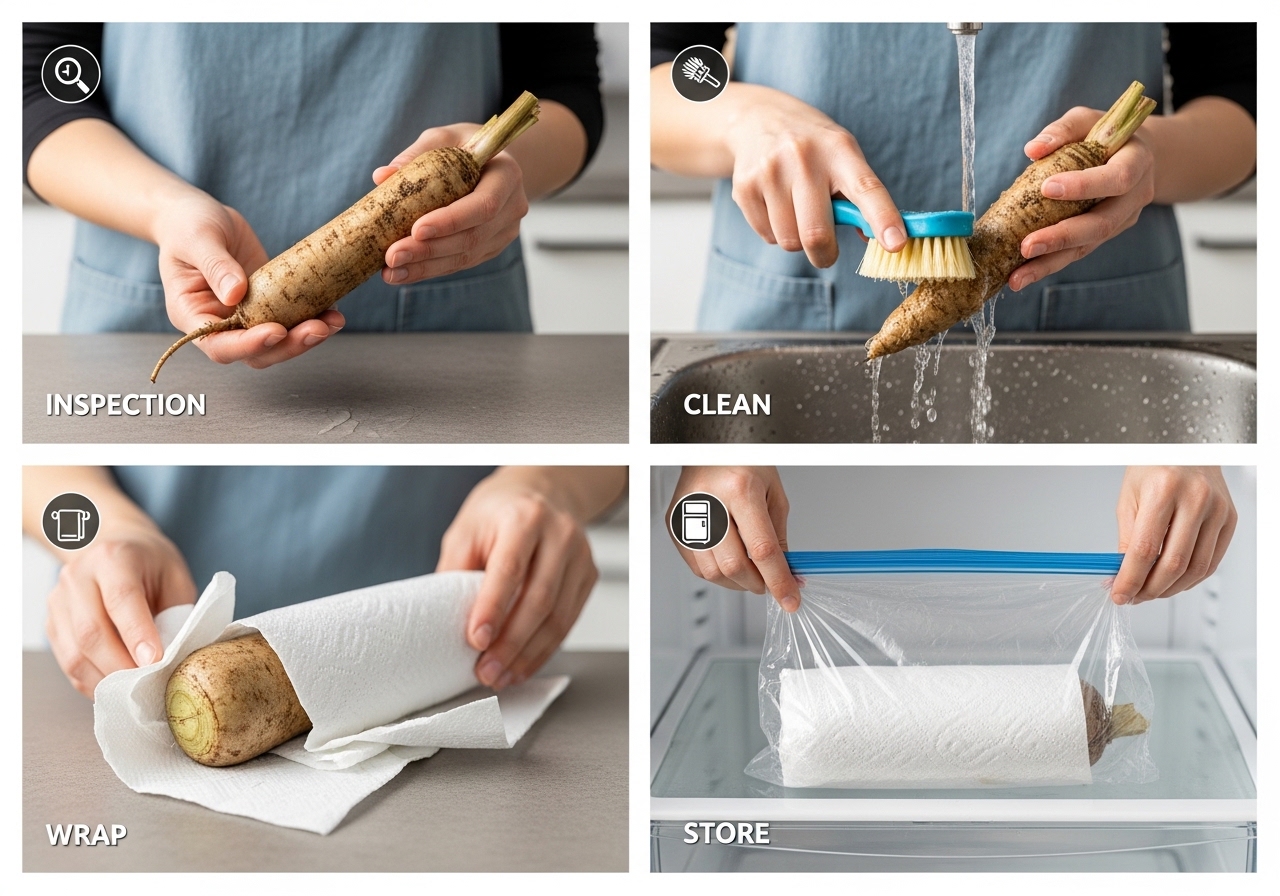 INSPECTION

CLEAN

WRAP

STORE