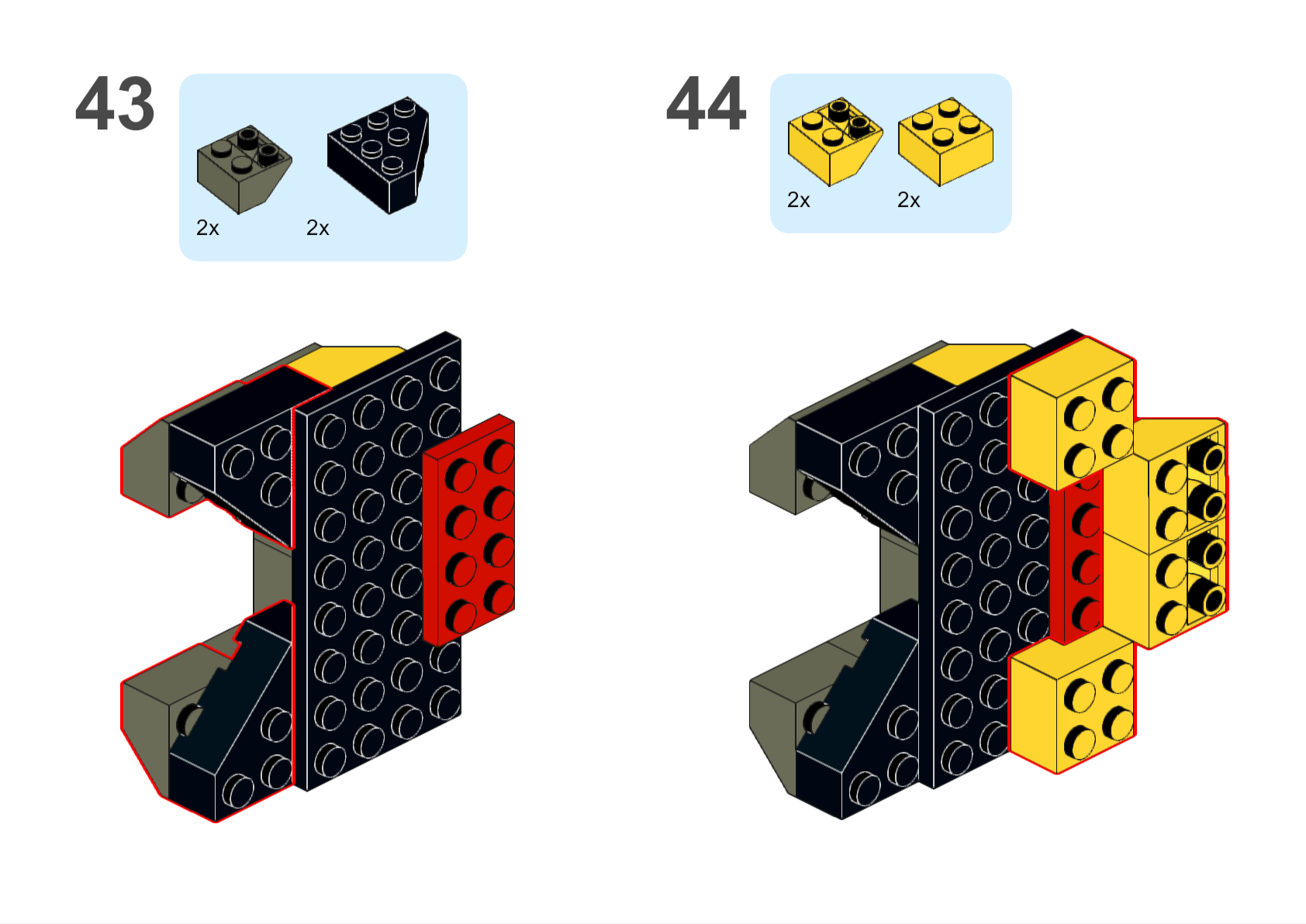 43

2x 2x

44

2x 2x