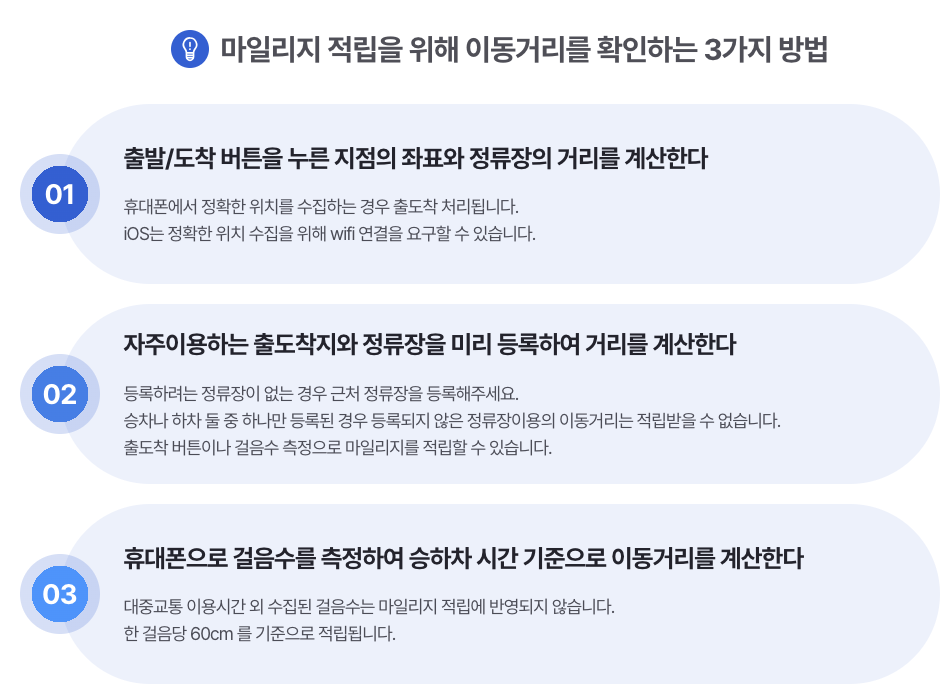 마일리지 적립을 위해 이동거리를 확인하는 3가지 방법

01

출발/도착 버튼을 누른 지점의 좌표와 정류장의 거리를 계산한다

휴대폰에서 정확한 위치를 수집하는 경우 출도착 처리됩니다.
iOS는 정확한 위치 수집을 위해 wifi 연결을 요구할 수 있습니다.

02

자주이용하는 출도착지와 정류장을 미리 등록하여 거리를 계산한다

등록하려는 정류장이 없는 경우 근처 정류장을 등록해주세요.
승차나 하차 둘 중 하나만 등록된 경우 등록되지 않은 정류장이용의 이동거리는 적립받을 수 없습니다.
출도착 버튼이나 걸음수 측정으로 마일리지를 적립할 수 있습니다.

03

휴대폰으로 걸음수를 측정하여 승하차 시간 기준으로 이동거리를 계산한다

대중교통 이용시간 외 수집된 걸음수는 마일리지 적립에 반영되지 않습니다.
한 걸음당 60cm 를 기준으로 적립됩니다.