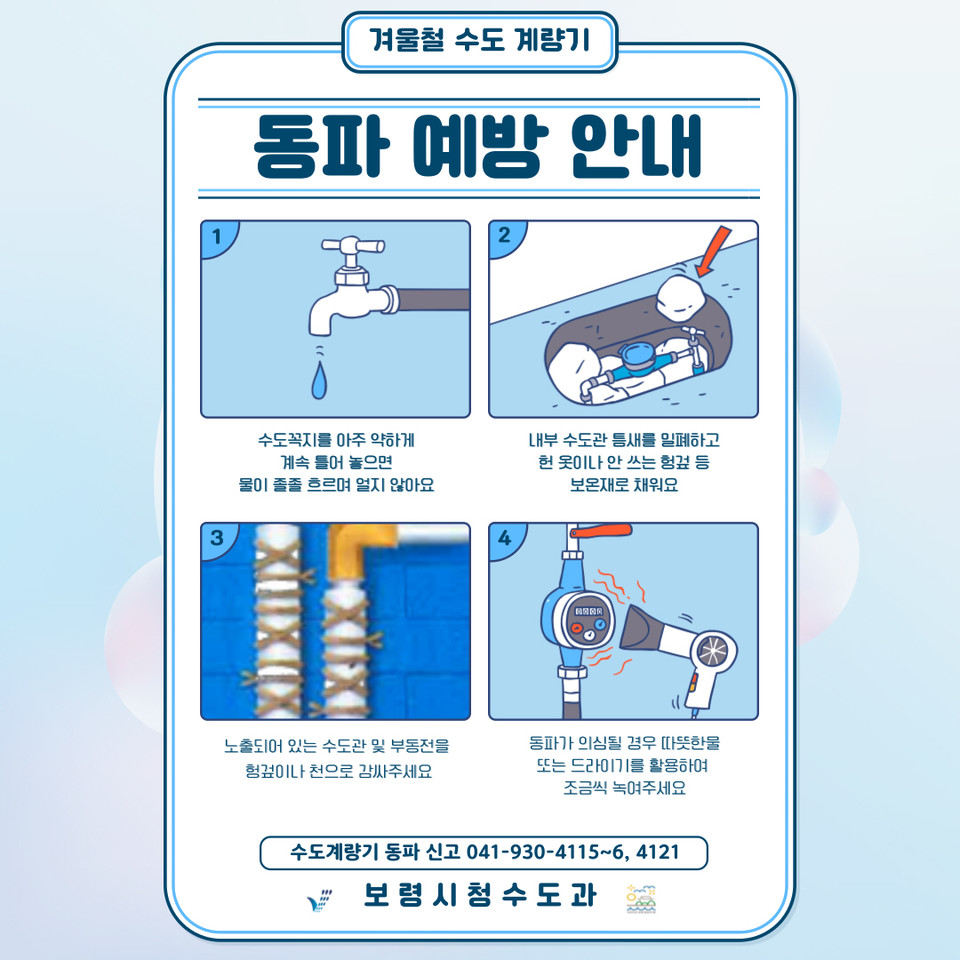 겨울철 수도 계량기

동파 예방 안내

1

수도꼭지를 아주 약하게 계속 틀어 놓으면 물이 졸졸 흐르며 얼지 않아요

2

내부 수도관 틈새를 밀폐하고 헌 옷이나 안 쓰는 헝겊 등 보온재로 채워요

3

노출되어 있는 수도관 및 부동전을 헝겊이나 천으로 감싸주세요

4

동파가 의심될 경우 따뜻한물 또는 드라이기를 활용하여 조금씩 녹여주세요

수도계량기 동파 신고 041-930-4115~6, 4121

보령시청수도과