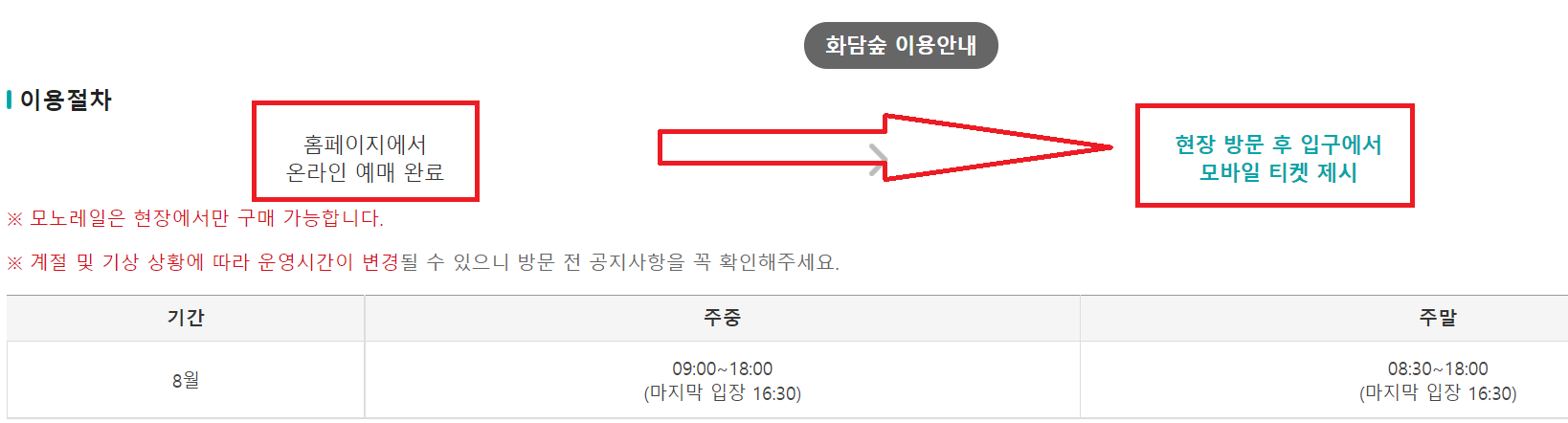 화담숲 이용안내

이용절차

홈페이지에서
온라인 예매 완료

현장 방문 후 입구에서
모바일 티켓 제시

※ 모노레일은 현장에서만 구매 가능합니다.

※ 계절 및 기상 상황에 따라 운영시간이 변경될 수 있으니 방문 전 공지사항을 꼭 확인해주세요.

| 기간 | 주중 | 주말 |
|---|---|---|
| 8월 | 09:00~18:00 (마지막 입장 16:30) | 08:30~18:00 (마지막 입장 16:30) |