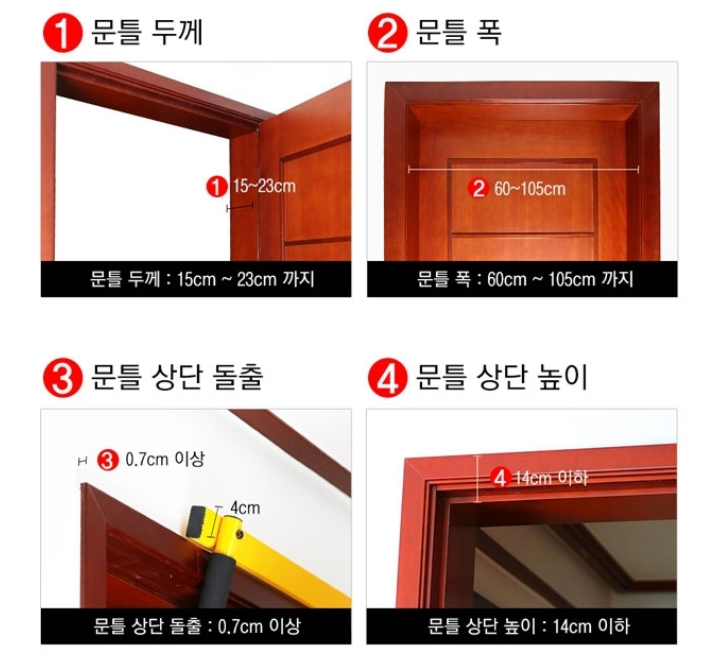 1 문틀 두께

1 15~23cm

문틀 두께 : 15cm ~ 23cm 까지

2 문틀 폭

2 60~105cm

문틀 폭 : 60cm ~ 105cm 까지

3 문틀 상단 돌출

3 0.7cm 이상

4cm

문틀 상단 돌출 : 0.7cm 이상

4 문틀 상단 높이

4 14cm 이하

문틀 상단 높이 : 14cm 이하