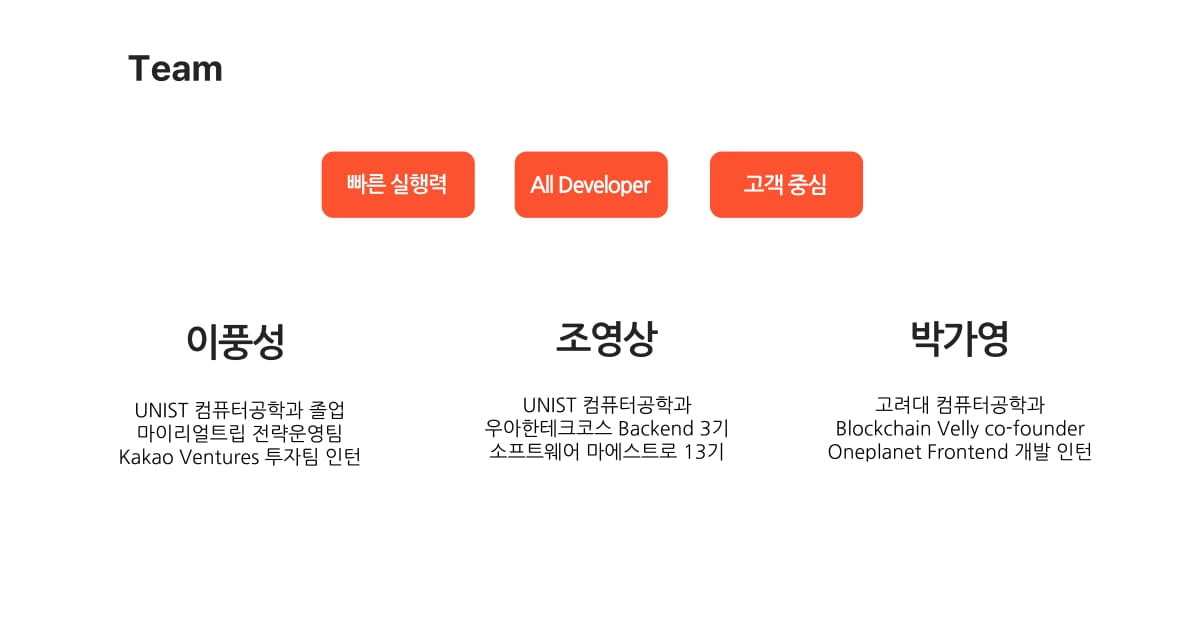 Team

빠른 실행력

All Developer

고객 중심

이풍성

UNIST 컴퓨터공학과 졸업
마이리얼트립 전략운영팀
Kakao Ventures 투자팀 인턴

조영상

UNIST 컴퓨터공학과
우아한테크코스 Backend 3기
소프트웨어 마에스트로 13기

박가영

고려대 컴퓨터공학과
Blockchain Velly co-founder
Oneplanet Frontend 개발 인턴