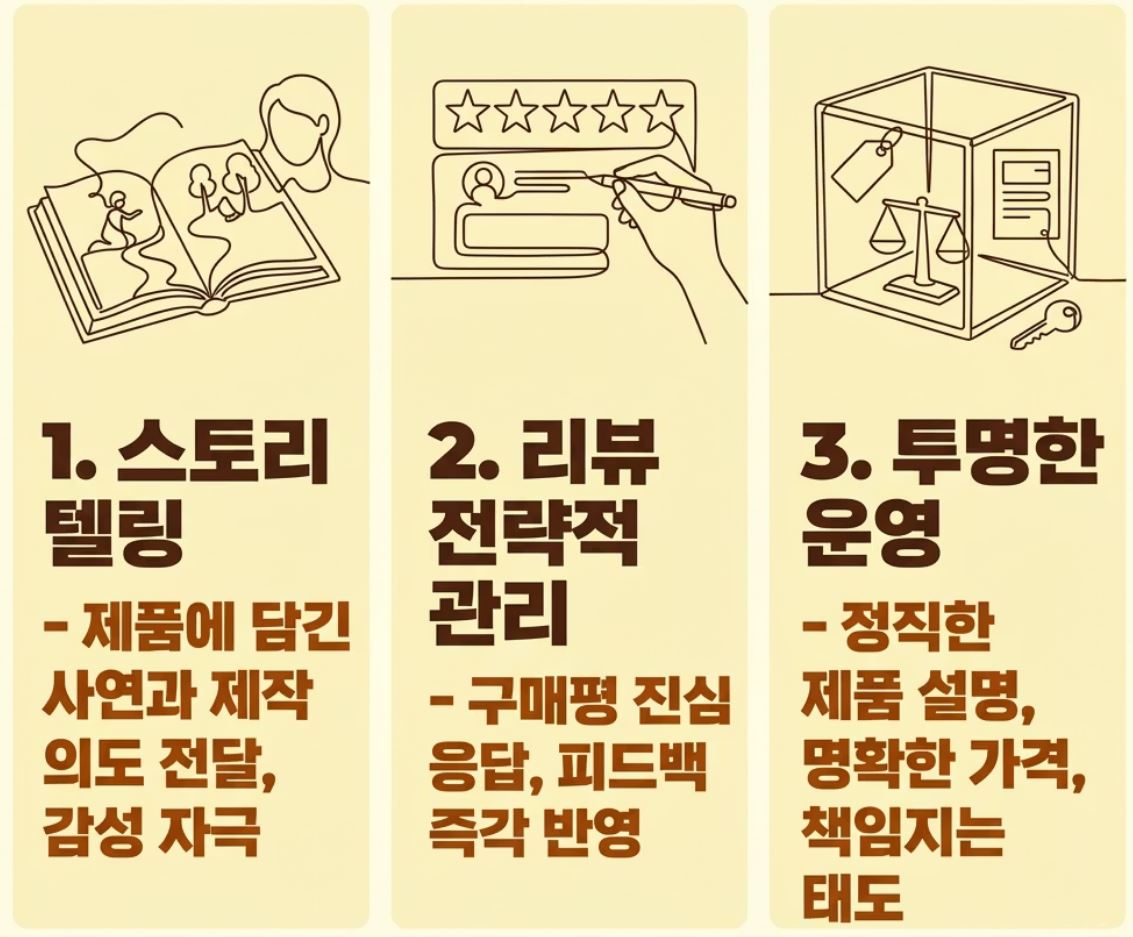 1. 스토리 텔링

- 제품에 담긴 사연과 제작 의도 전달, 감성 자극

2. 리뷰 전략적 관리

- 구매평 진심 응답, 피드백 즉각 반영

3. 투명한 운영

- 정직한 제품 설명, 명확한 가격, 책임지는 태도