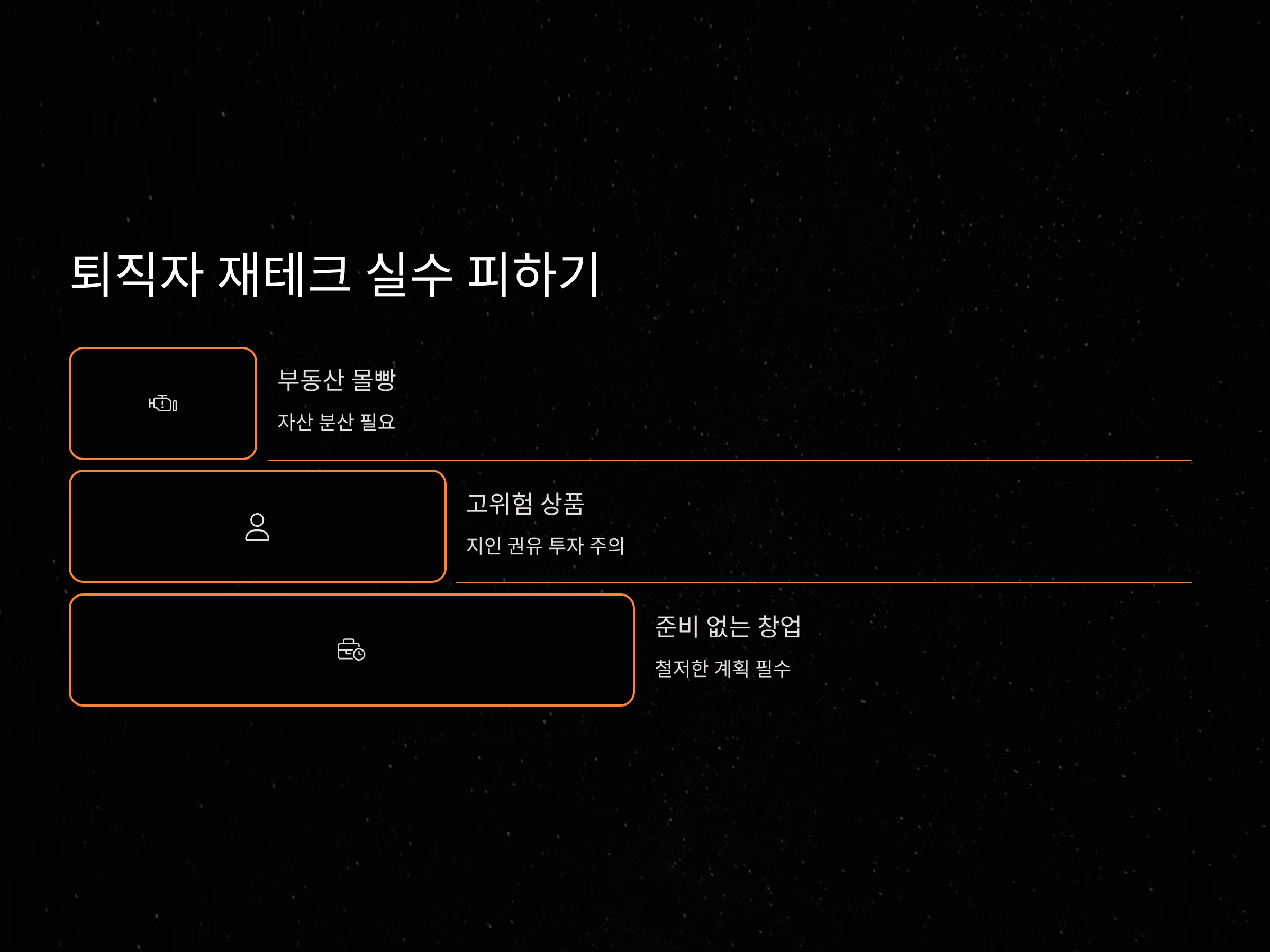 퇴직자 재테크 실수 피하기

부동산 몰빵

자산 분산 필요

고위험 상품

지인 권유 투자 주의

준비 없는 창업

철저한 계획 필수