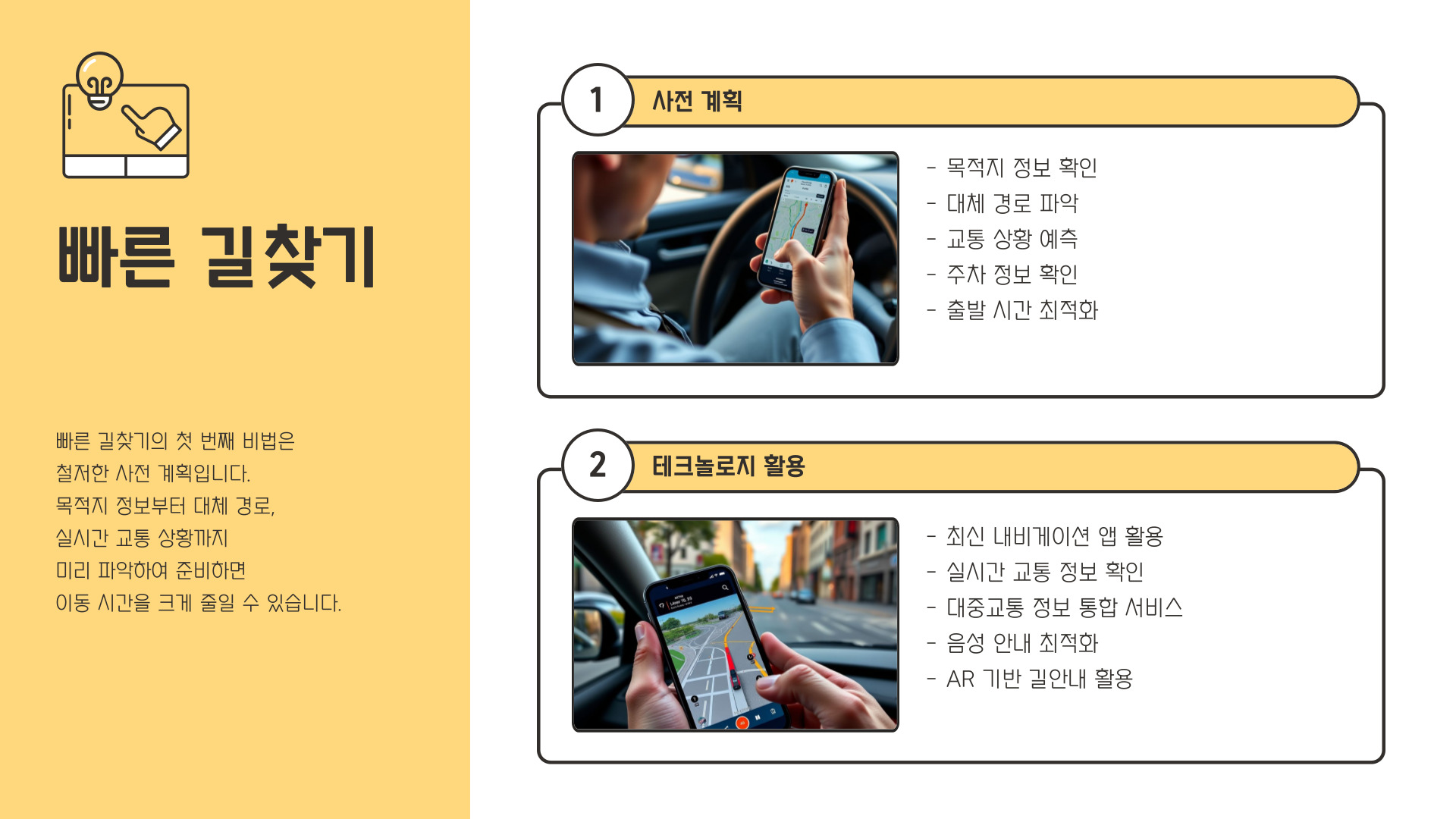 빠른 길찾기

빠른 길찾기의 첫 번째 비법은
철저한 사전 계획입니다.
목적지 정보부터 대체 경로,
실시간 교통 상황까지
미리 파악하여 준비하면
이동 시간을 크게 줄일 수 있습니다.

1 사전 계획

- 목적지 정보 확인
- 대체 경로 파악
- 교통 상황 예측
- 주차 정보 확인
- 출발 시간 최적화

2 테크놀로지 활용

- 최신 내비게이션 앱 활용
- 실시간 교통 정보 확인
- 대중교통 정보 통합 서비스
- 음성 안내 최적화
- AR 기반 길안내 활용