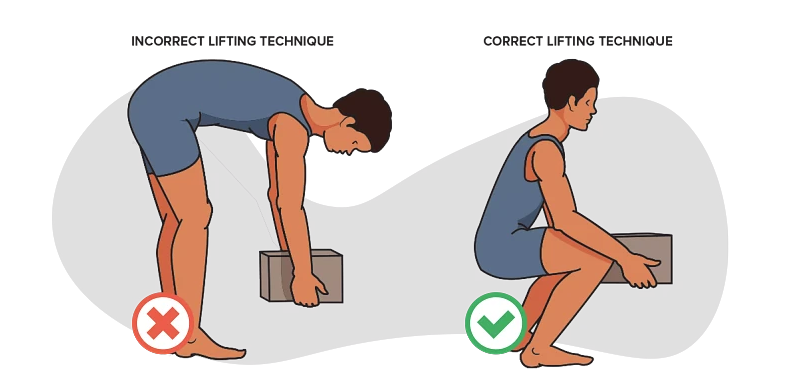 INCORRECT LIFTING TECHNIQUE

CORRECT LIFTING TECHNIQUE