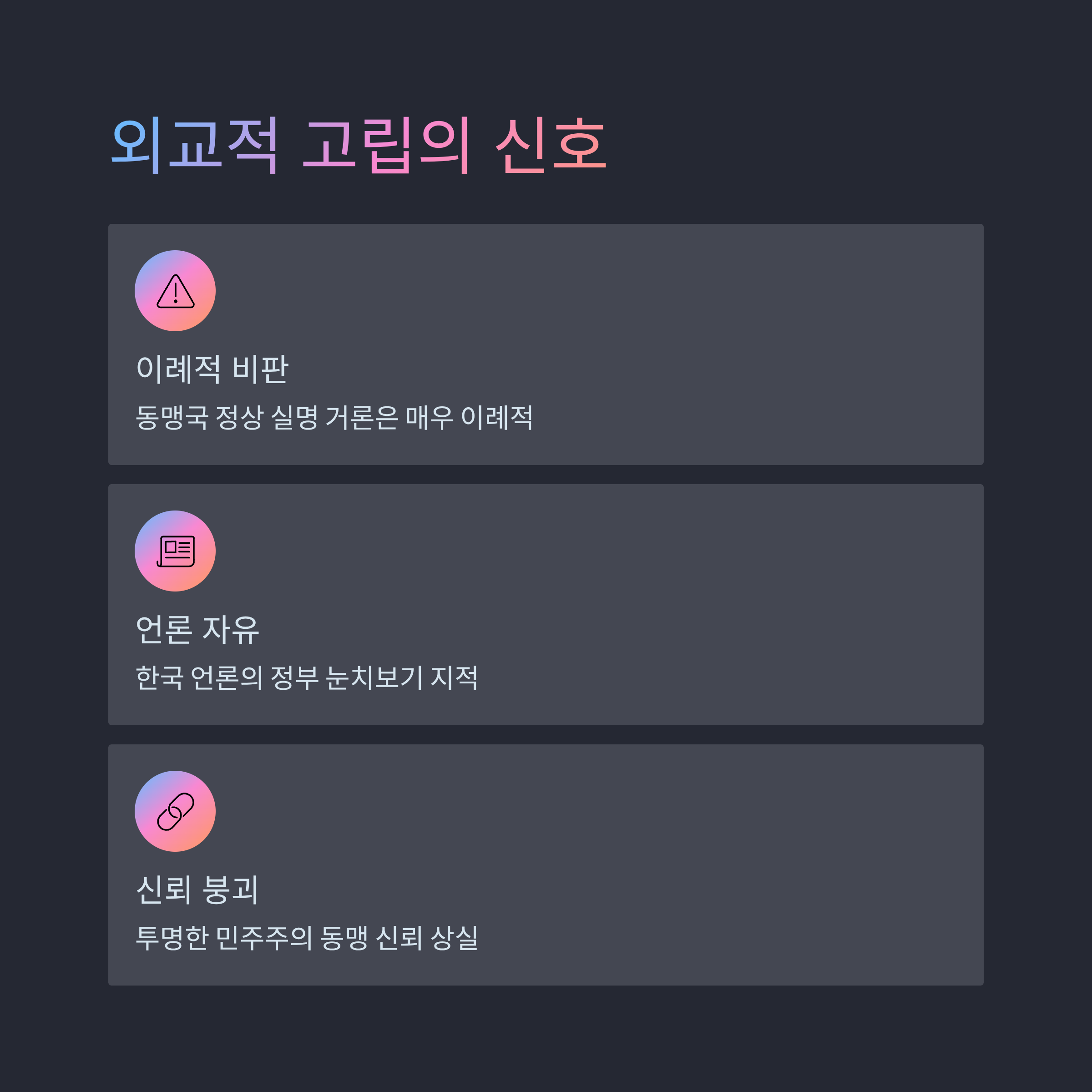 외교적 고립의 신호

이례적 비판

동맹국 정상 실명 거론은 매우 이례적

언론 자유

한국 언론의 정부 눈치보기 지적

신뢰 붕괴

투명한 민주주의 동맹 신뢰 상실