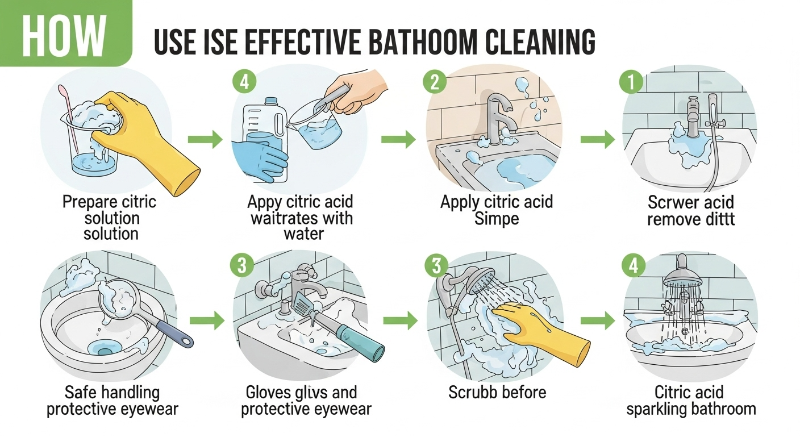 HOW

USE ISE EFFECTIVE BATHOOM CLEANING

Prepare citric solution solution

4

Appy citric acid waitrates with water

2

Apply citric acid Simpe

1

Scrwer acid remove dittt

Safe handling protective eyewear

3

Gloves glivs and protective eyewear

3

Scrubb before

4

Citric acid sparkling bathroom