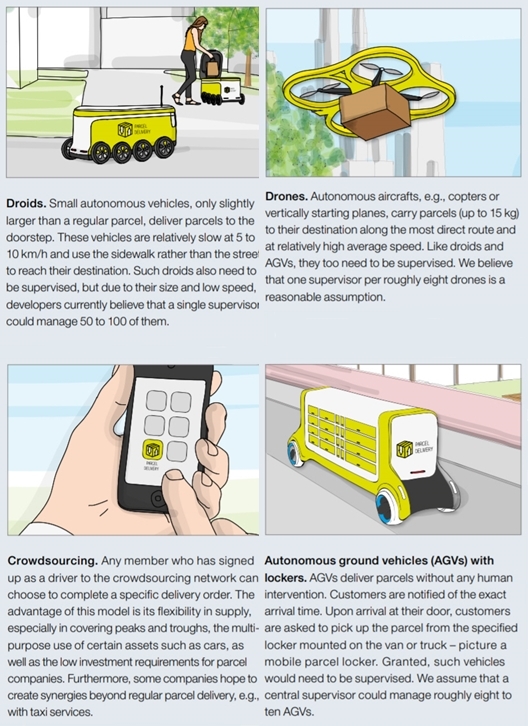 PARCEL DELIVERY

Droids. Small autonomous vehicles, only slightly larger than a regular parcel, deliver parcels to the doorstep. These vehicles are relatively slow at 5 to 10 km/h and use the sidewalk rather than the street to reach their destination. Such droids also need to be supervised, but due to their size and low speed, developers currently believe that a single supervisor could manage 50 to 100 of them.

Drones. Autonomous aircrafts, e.g., copters or vertically starting planes, carry parcels (up to 15 kg) to their destination along the most direct route and at relatively high average speed. Like droids and AGVs, they too need to be supervised. We believe that one supervisor per roughly eight drones is a reasonable assumption.

PARCEL DELIVERY

PARCEL DELIVERY

Crowdsourcing. Any member who has signed up as a driver to the crowdsourcing network can choose to complete a specific delivery order. The advantage of this model is its flexibility in supply, especially in covering peaks and troughs, the multi-purpose use of certain assets such as cars, as well as the low investment requirements for parcel companies. Furthermore, some companies hope to create synergies beyond regular parcel delivery, e.g., with taxi services.

Autonomous ground vehicles (AGVs) with lockers. AGVs deliver parcels without any human intervention. Customers are notified of the exact arrival time. Upon arrival at their door, customers are asked to pick up the parcel from the specified locker mounted on the van or truck – picture a mobile parcel locker. Granted, such vehicles would need to be supervised. We assume that a central supervisor could manage roughly eight to ten AGVs.