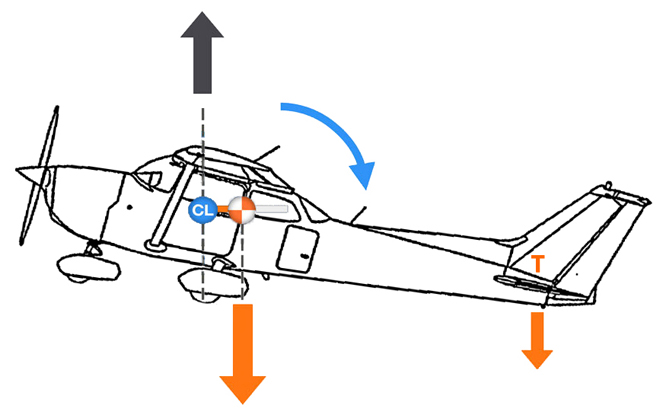 CL

T