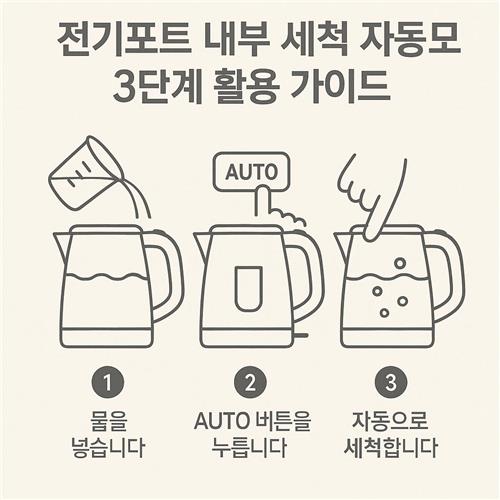 전기포트 내부 세척 자동모
3단계 활용 가이드

AUTO

1
물을
넣습니다

2
AUTO 버튼을
누릅니다

3
자동으로
세척합니다