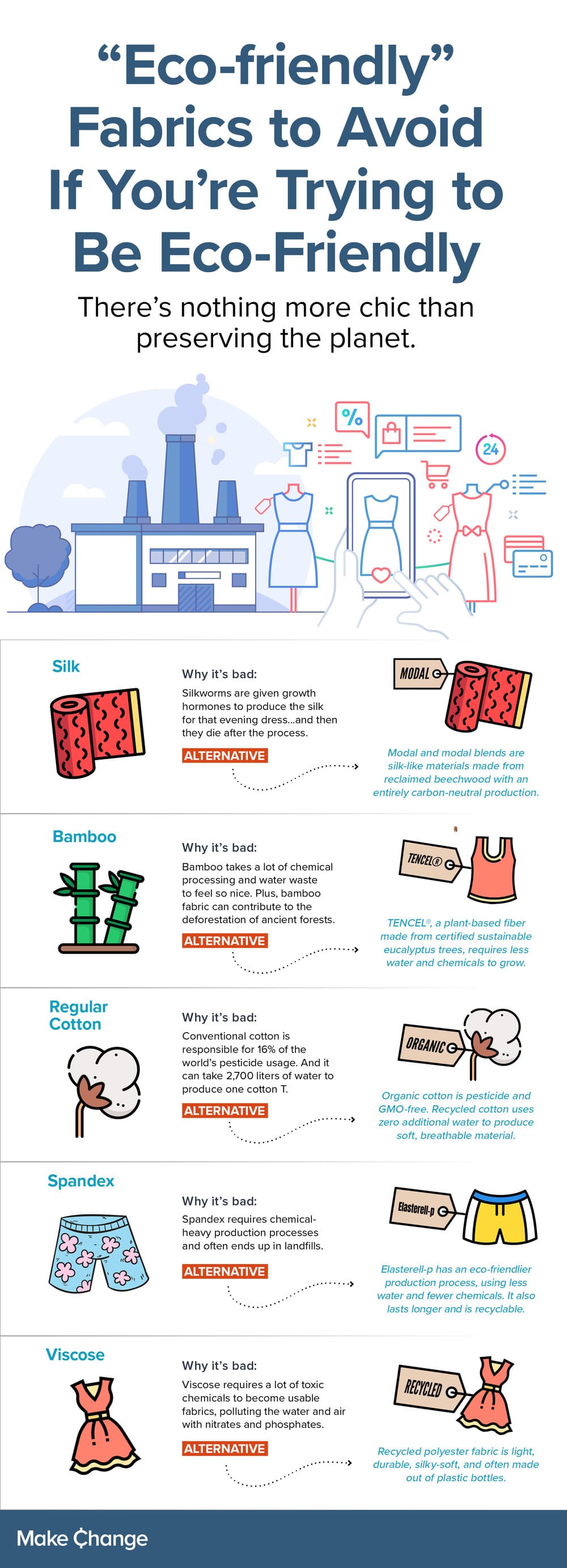 “Eco-friendly” Fabrics to Avoid If You’re Trying to Be Eco-Friendly

There’s nothing more chic than preserving the planet.

%

24

Silk

Why it’s bad:

Silkworms are given growth hormones to produce the silk for that evening dress...and then they die after the process.

ALTERNATIVE

MODAL

Modal and modal blends are silk-like materials made from reclaimed beechwood with an entirely carbon-neutral production.

Bamboo

Why it’s bad:

Bamboo takes a lot of chemical processing and water waste to feel so nice. Plus, bamboo fabric can contribute to the deforestation of ancient forests.

ALTERNATIVE

TENCEL®

TENCEL®, a plant-based fiber made from certified sustainable eucalyptus trees, requires less water and chemicals to grow.

Regular Cotton

Why it’s bad:

Conventional cotton is responsible for 16% of the world’s pesticide usage. And it can take 2,700 liters of water to produce one cotton T.

ALTERNATIVE

ORGANIC

Organic cotton is pesticide and GMO-free. Recycled cotton uses zero additional water to produce soft, breathable material.

Spandex

Why it’s bad:

Spandex requires chemical-heavy production processes and often ends up in landfills.

ALTERNATIVE

Elasterell-p

Elasterell-p has an eco-friendlier production process, using less water and fewer chemicals. It also lasts longer and is recyclable.

Viscose

Why it’s bad:

Viscose requires a lot of toxic chemicals to become usable fabrics, polluting the water and air with nitrates and phosphates.

ALTERNATIVE

RECYCLED

Recycled polyester fabric is light, durable, silky-soft, and often made out of plastic bottles.

Make Change