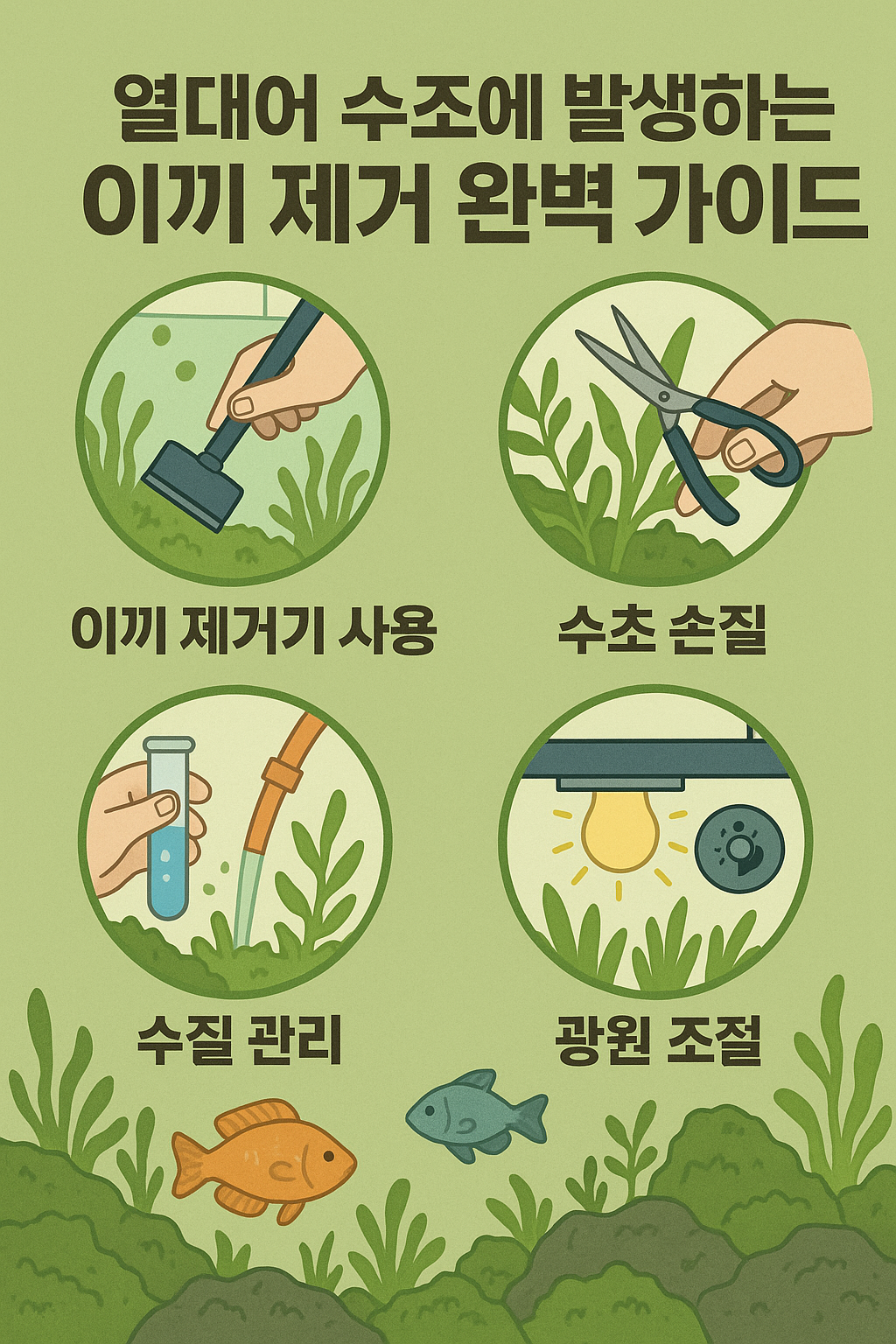 열대어 수조에 발생하는
이끼 제거 완벽 가이드

이끼 제거기 사용

수초 손질

수질 관리

광원 조절