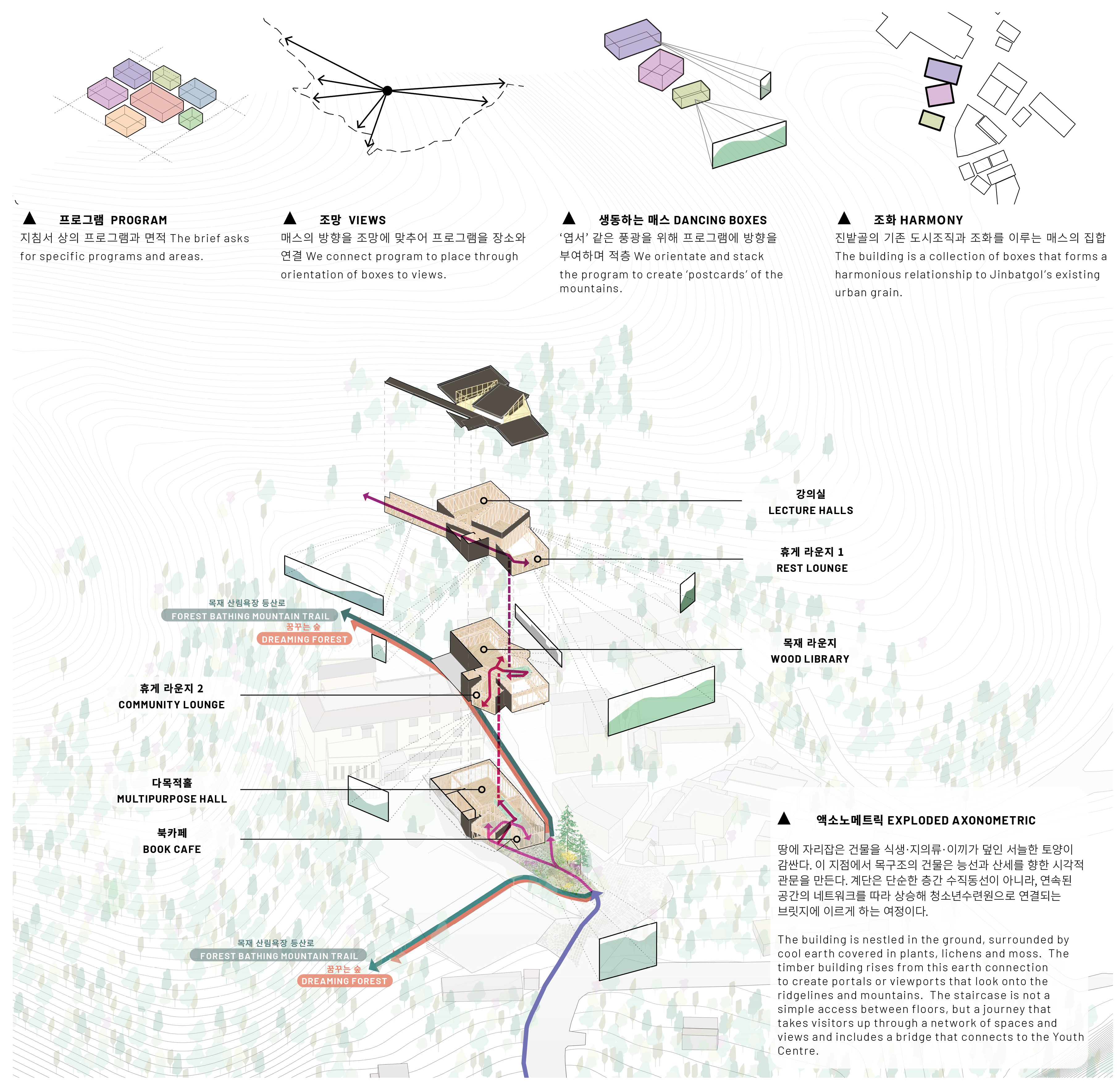 ▲ 프로그램 PROGRAM
지침서 상의 프로그램과 면적 The brief asks for specific programs and areas.

▲ 조망 VIEWS
매스의 방향을 조망에 맞추어 프로그램을 장소와 연결 We connect program to place through orientation of boxes to views.

▲ 생동하는 매스 DANCING BOXES
'엽서' 같은 풍광을 위해 프로그램에 방향을 부여하며 적층 We orientate and stack the program to create 'postcards' of the mountains.

▲ 조화 HARMONY
진밭골의 기존 도시조직과 조화를 이루는 매스의 집합 The building is a collection of boxes that forms a harmonious relationship to Jinbatgol's existing urban grain.

강의실
LECTURE HALLS

휴게 라운지 1
REST LOUNGE

목재 산림욕장 등산로
FOREST BATHING MOUNTAIN TRAIL
꿈꾸는 숲
DREAMING FOREST

목재 라운지
WOOD LIBRARY

휴게 라운지 2
COMMUNITY LOUNGE

다목적홀
MULTIPURPOSE HALL

북카페
BOOK CAFE

목재 산림욕장 등산로
FOREST BATHING MOUNTAIN TRAIL
꿈꾸는 숲
DREAMING FOREST

▲ 액소노메트릭 EXPLODED AXONOMETRIC

땅에 자리잡은 건물을 식생·지의류·이끼가 덮인 서늘한 토양이 감싼다. 이 지점에서 목구조의 건물은 능선과 산세를 향한 시각적 관문을 만든다. 계단은 단순한 층간 수직동선이 아니라, 연속된 공간의 네트워크를 따라 상승해 청소년수련원으로 연결되는 브릿지에 이르게 하는 여정이다.

The building is nestled in the ground, surrounded by cool earth covered in plants, lichens and moss. The timber building rises from this earth connection to create portals or viewports that look onto the ridgelines and mountains. The staircase is not a simple access between floors, but a journey that takes visitors up through a network of spaces and views and includes a bridge that connects to the Youth Centre.