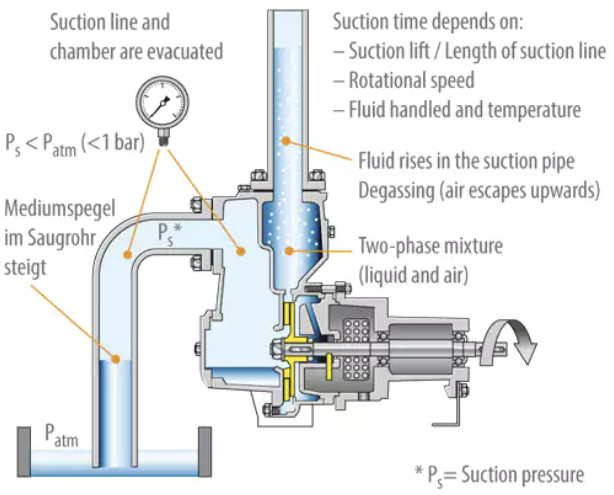 Suction line and chamber are evacuated

Suction time depends on:
– Suction lift / Length of suction line
– Rotational speed
– Fluid handled and temperature

$P_s < P_{atm}$ (<1 bar)

Fluid rises in the suction pipe
Degassing (air escapes upwards)

Mediumspegel im Saugrohr steigt

$P_s$*

Two-phase mixture (liquid and air)

$P_{atm}$

* $P_s$= Suction pressure