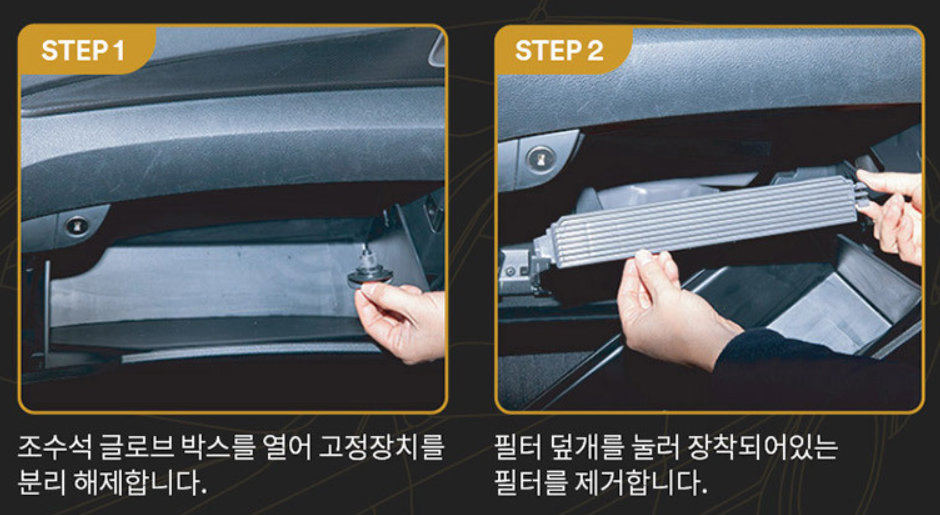 STEP 1

조수석 글로브 박스를 열어 고정장치를 분리 해제합니다.

STEP 2

필터 덮개를 눌러 장착되어있는 필터를 제거합니다.