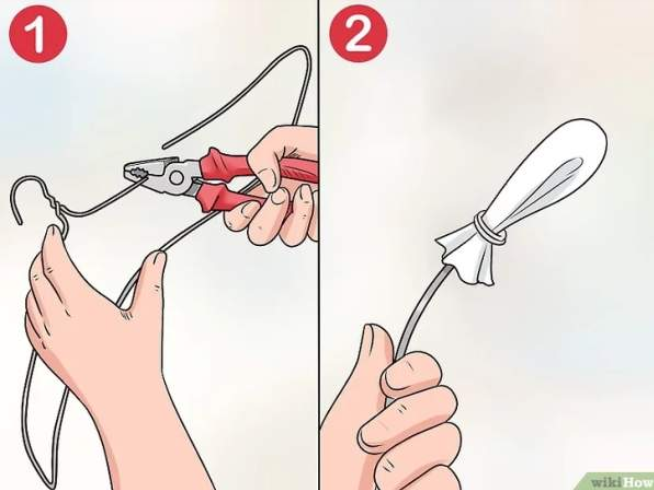 1

2

wikiHow