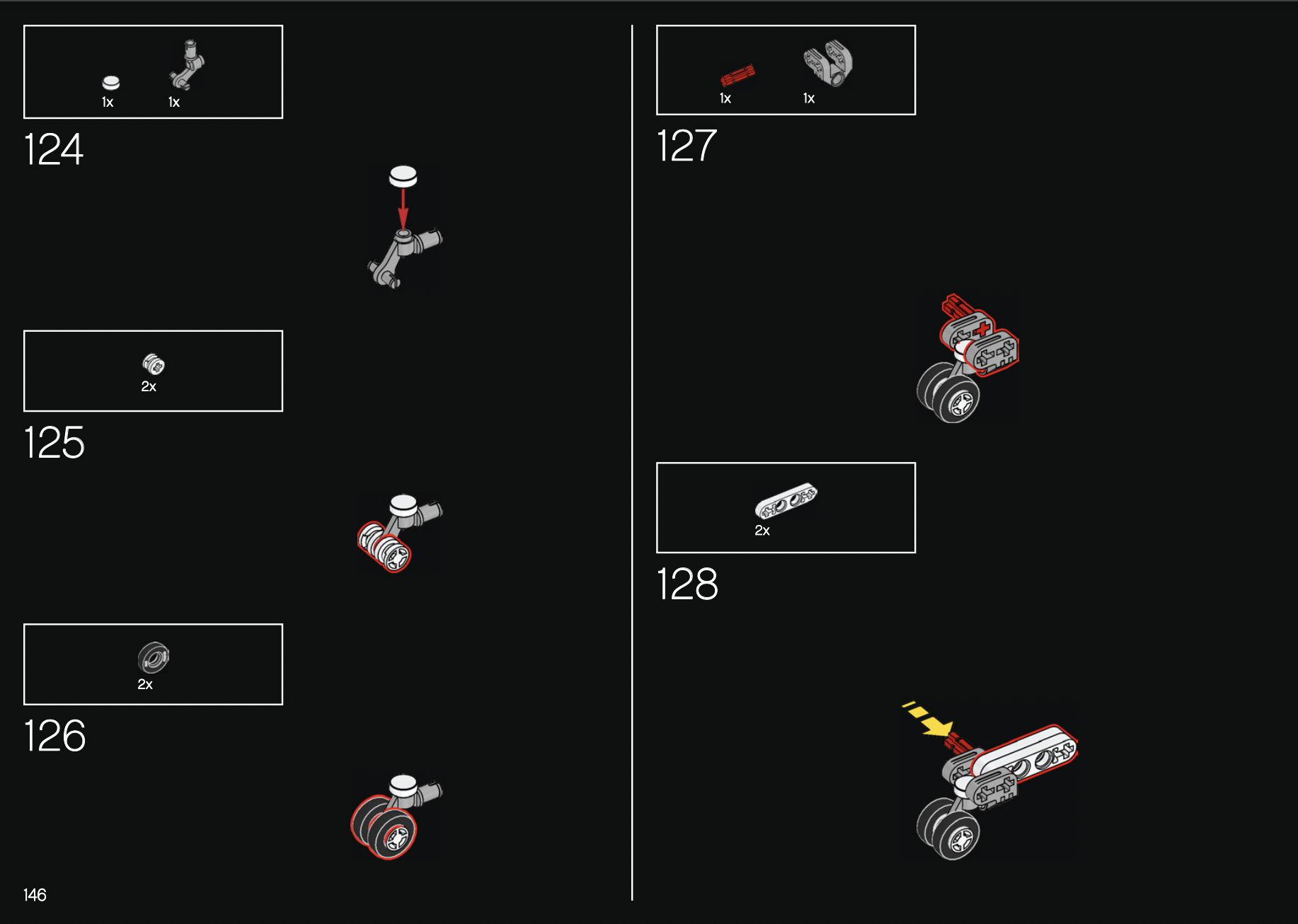 1x 1x

124

2x

125

2x

126

146

1x 1x

127

2x

128