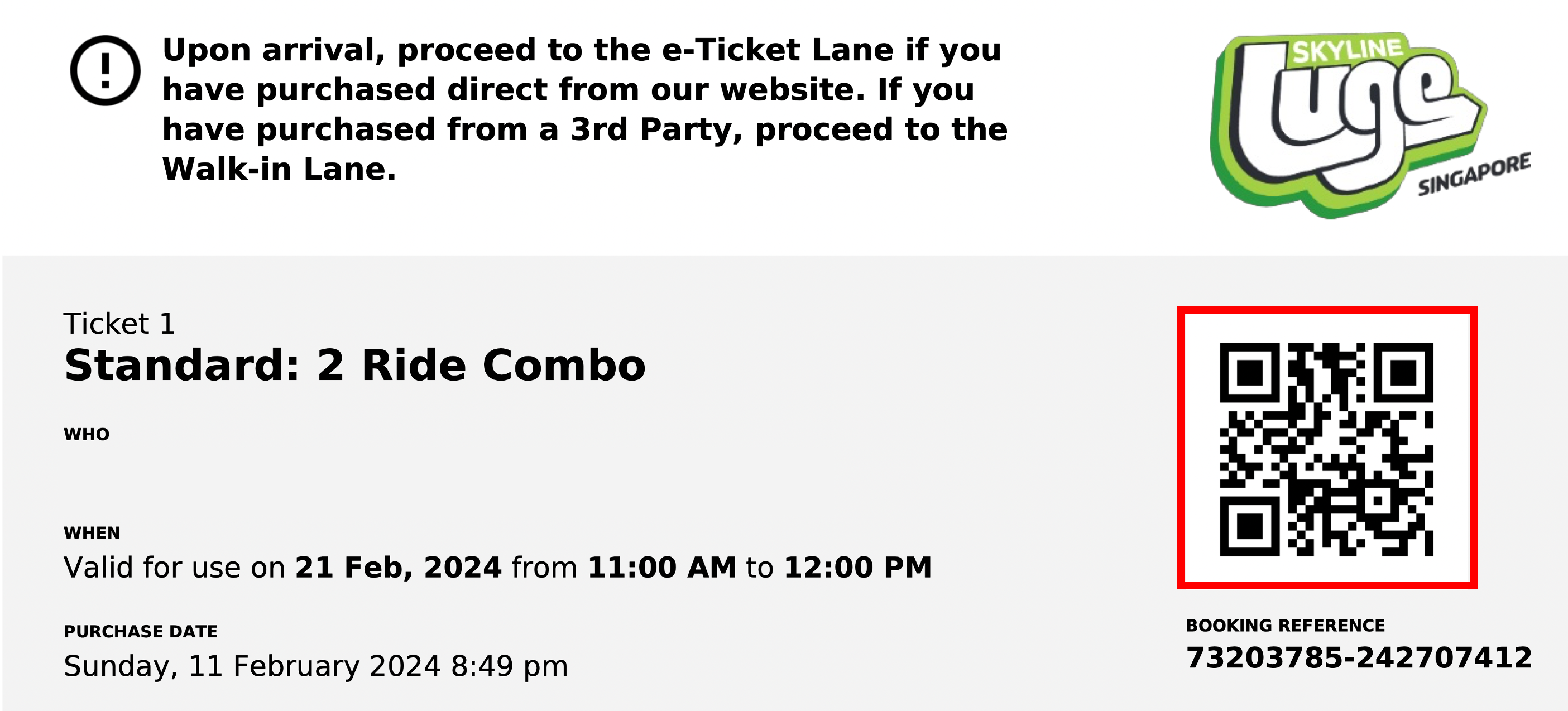 Upon arrival, proceed to the e-Ticket Lane if you have purchased direct from our website. If you have purchased from a 3rd Party, proceed to the Walk-in Lane.

SKYLINE
Luge
SINGAPORE

Ticket 1
Standard: 2 Ride Combo

WHO

WHEN
Valid for use on 21 Feb, 2024 from 11:00 AM to 12:00 PM

PURCHASE DATE
Sunday, 11 February 2024 8:49 pm

BOOKING REFERENCE
73203785-242707412