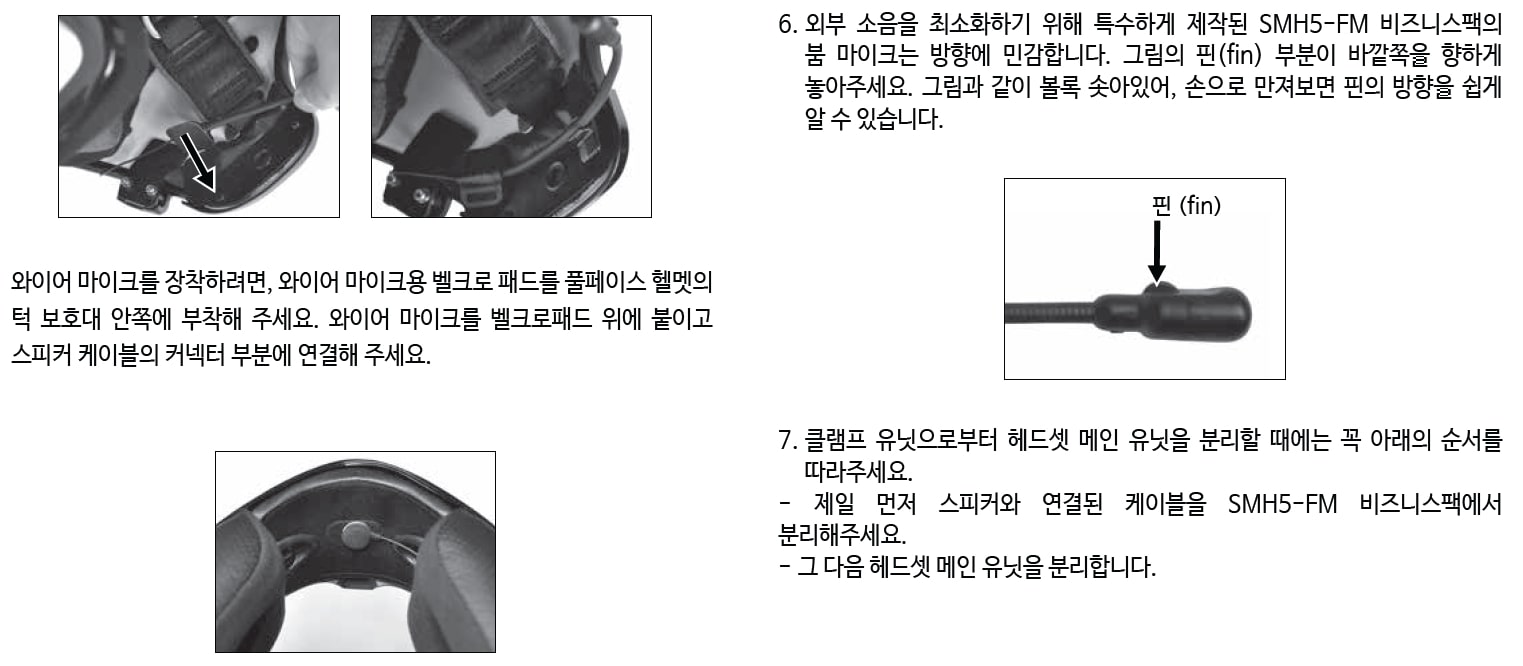 와이어 마이크를 장착하려면, 와이어 마이크용 벨크로 패드를 풀페이스 헬멧의 턱 보호대 안쪽에 부착해 주세요. 와이어 마이크를 벨크로패드 위에 붙이고 스피커 케이블의 커넥터 부분에 연결해 주세요.

6. 외부 소음을 최소화하기 위해 특수하게 제작된 SMH5-FM 비즈니스팩의 붐 마이크는 방향에 민감합니다. 그림의 핀(fin) 부분이 바깥쪽을 향하게 놓아주세요. 그림과 같이 볼록 솟아있어, 손으로 만져보면 핀의 방향을 쉽게 알 수 있습니다.

핀 (fin)

7. 클램프 유닛으로부터 헤드셋 메인 유닛을 분리할 때에는 꼭 아래의 순서를 따라주세요.
- 제일 먼저 스피커와 연결된 케이블을 SMH5-FM 비즈니스팩에서 분리해주세요.
- 그 다음 헤드셋 메인 유닛을 분리합니다.